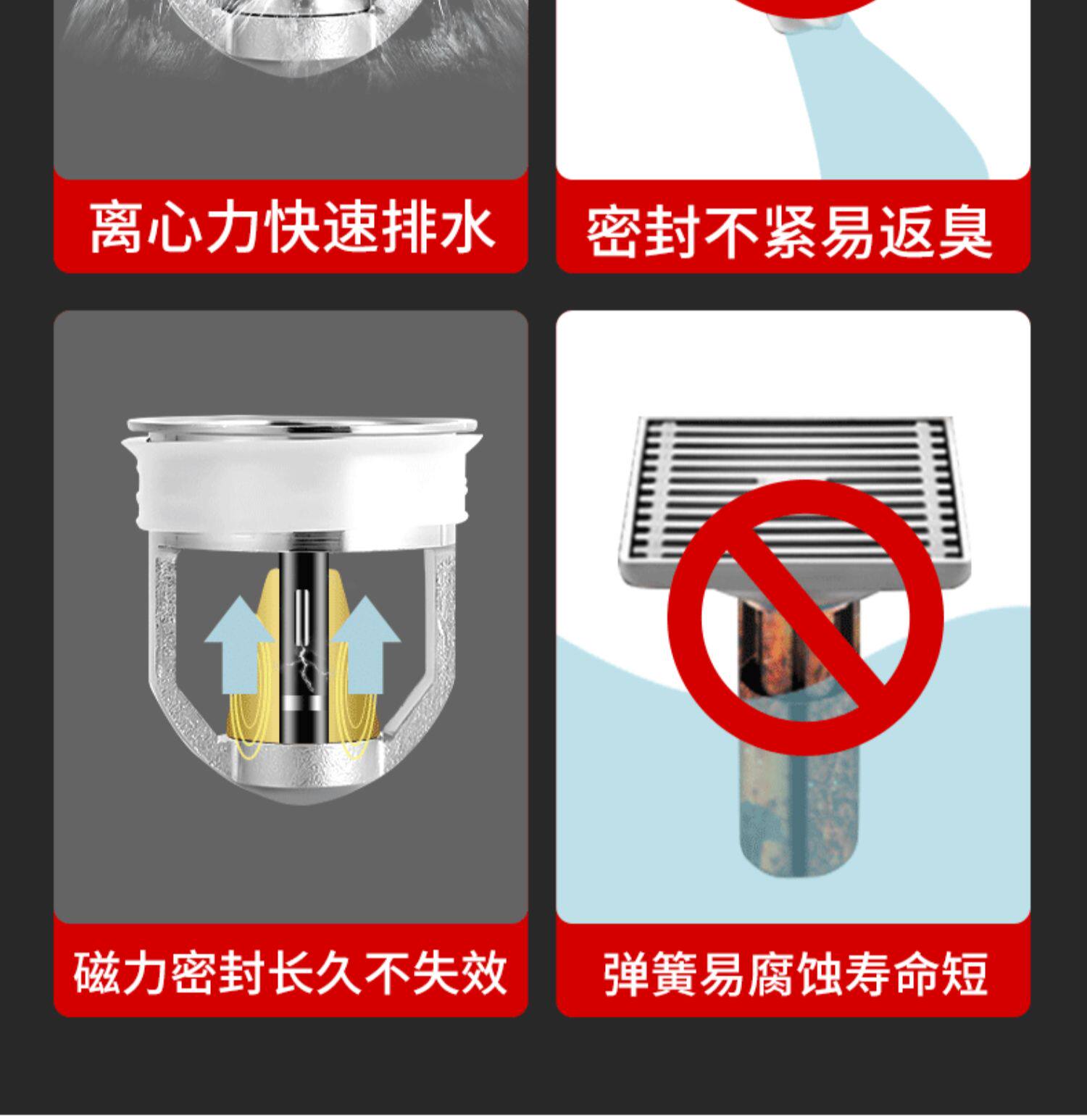 离心力快速排水

密封不紧易返臭

磁力密封长久不失效

弹簧易腐蚀寿命短