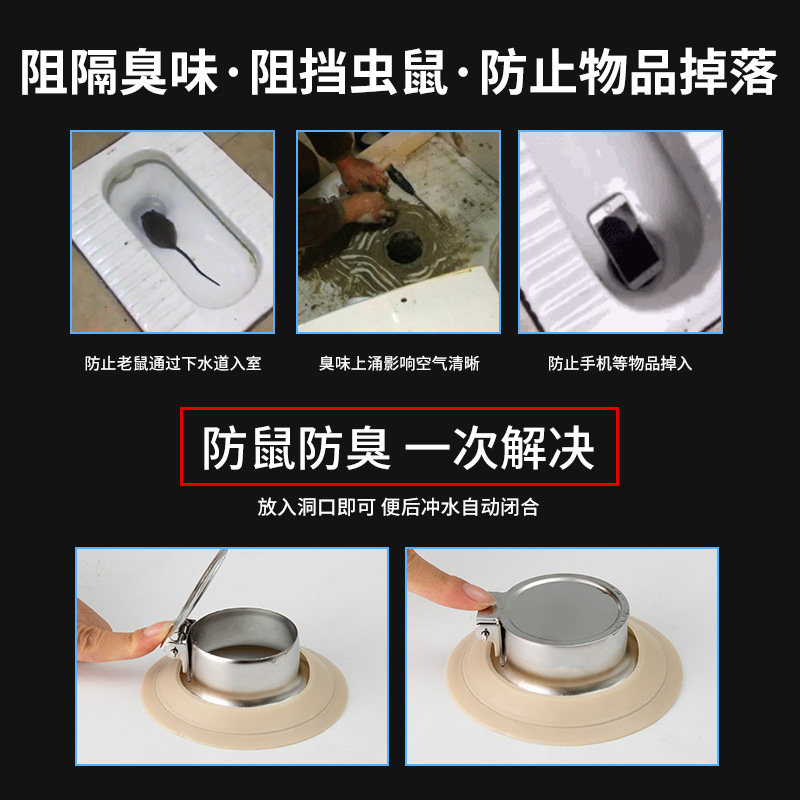 阻隔臭味·阻挡虫鼠·防止物品掉落

防止老鼠通过下水道入室

臭味上涌影响空气清晰

防止手机等物品掉入

防鼠防臭 一次解决

放入洞口即可 便后冲水自动闭合