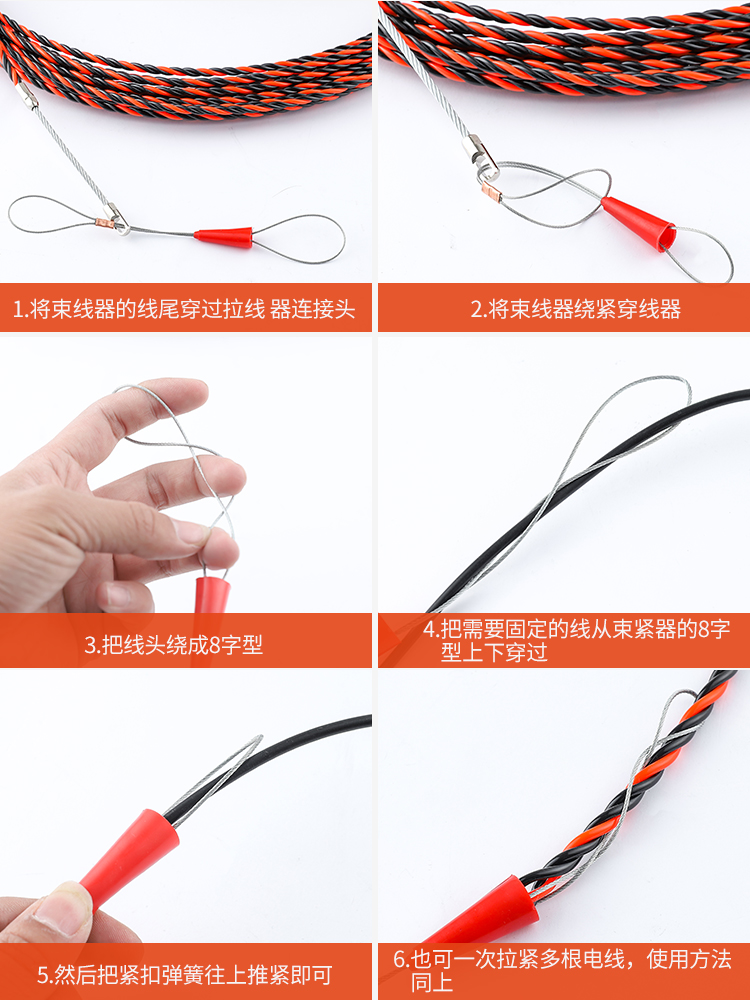 1.将束线器的线尾穿过拉线 器连接头

2.将束线器绕紧穿线器

3.把线头绕成8字型

4.把需要固定的线从束紧器的8字型上下穿过

5.然后把紧扣弹簧往上推紧即可

6.也可一次拉紧多根电线，使用方法同上