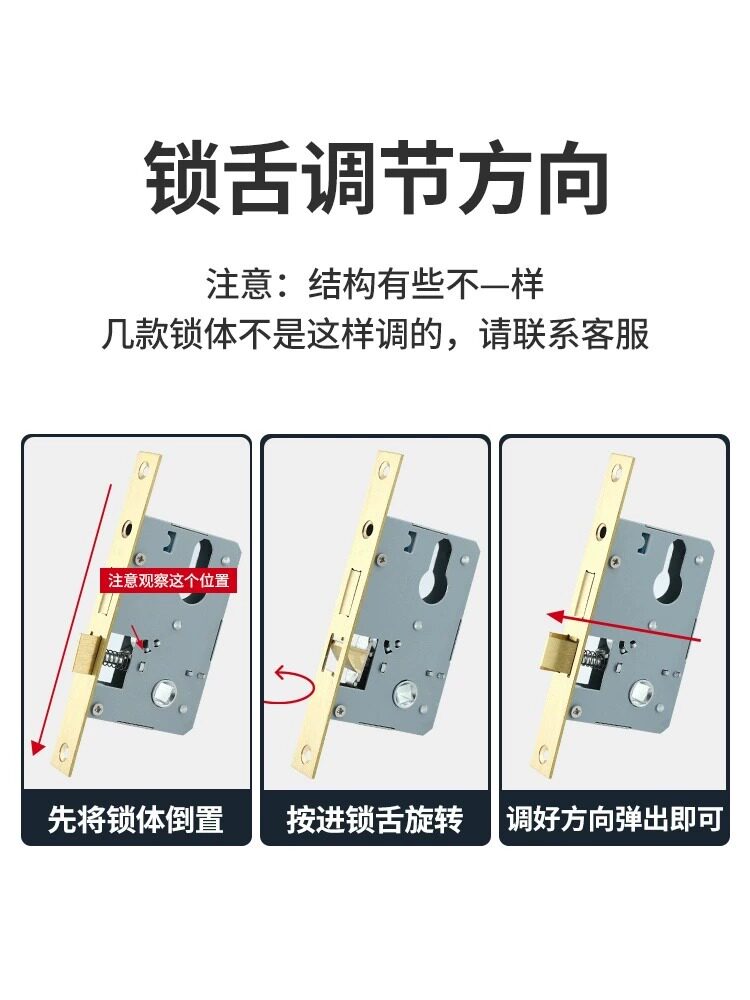 锁舌调节方向

注意：结构有些不一样
几款锁体不是这样调的，请联系客服

注意观察这个位置

先将锁体倒置

按进锁舌旋转

调好方向弹出即可