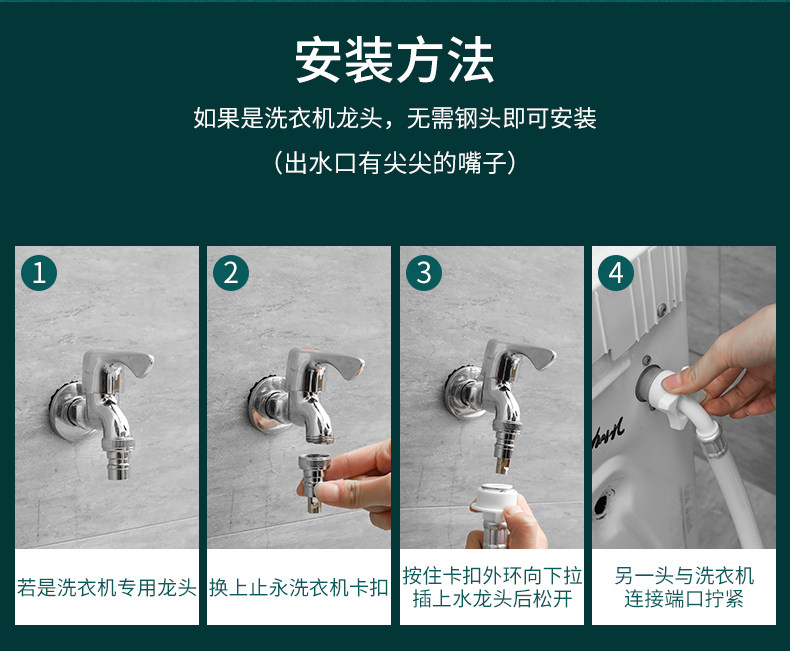 安装方法

如果是洗衣机龙头，无需钢头即可安装

（出水口有尖尖的嘴子）

1

若是洗衣机专用龙头

2

换上止永洗衣机卡扣

3

按住卡扣外环向下拉插上水龙头后松开

4

另一头与洗衣机连接端口拧紧