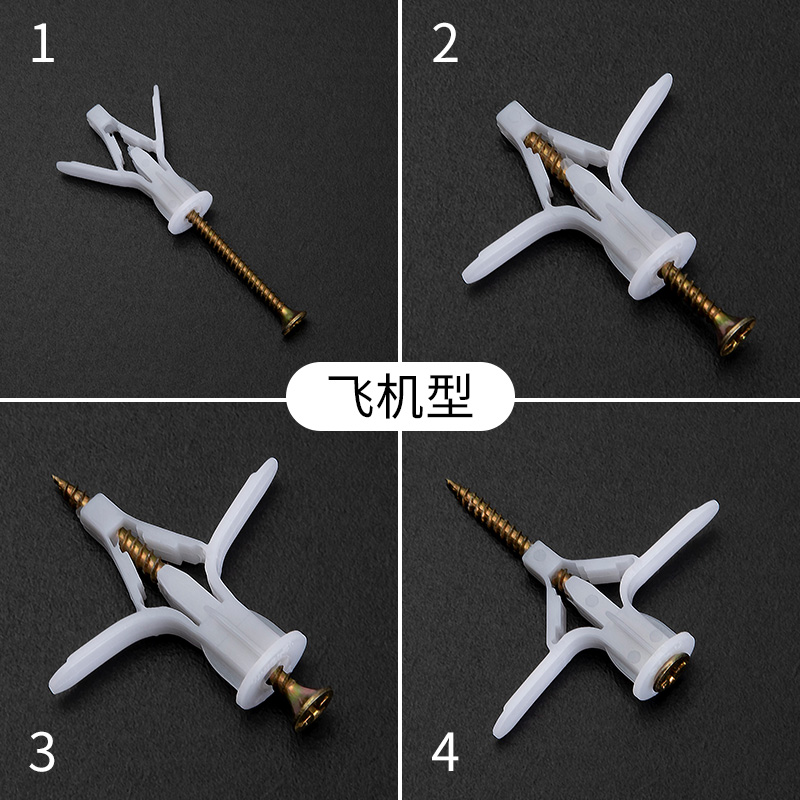 1

2

飞机型

3

4