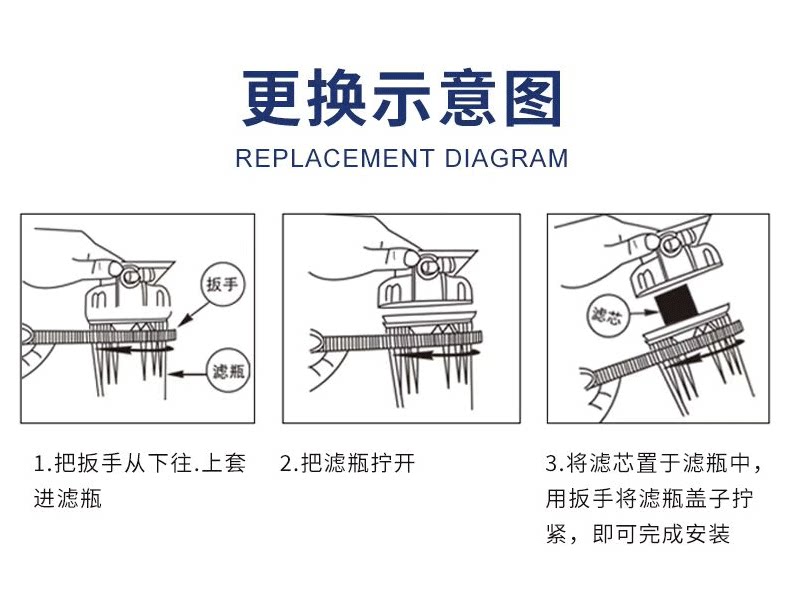 更换示意图

REPLACEMENT DIAGRAM

扳手

滤瓶

滤芯

1.把扳手从下往.上套进滤瓶

2.把滤瓶拧开

3.将滤芯置于滤瓶中，用扳手将滤瓶盖子拧紧，即可完成安装