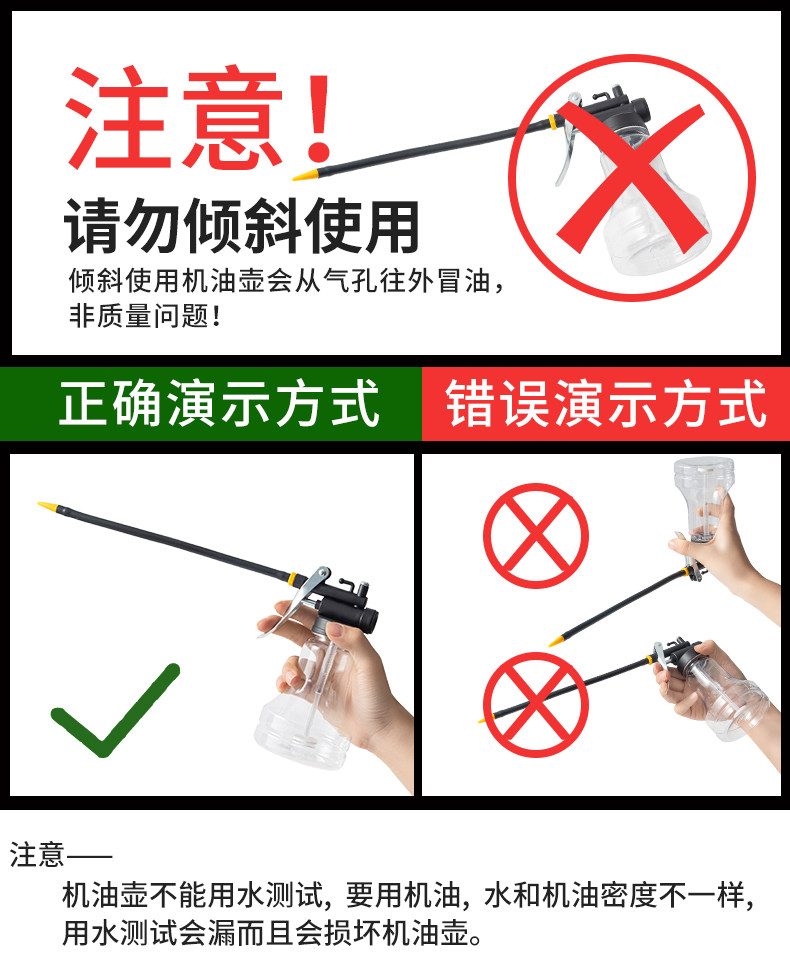 注意！

请勿倾斜使用

倾斜使用机油壶会从气孔往外冒油，非质量问题！

正确演示方式

错误演示方式

注意——

机油壶不能用水测试，要用机油，水和机油密度不一样，用水测试会漏而且会损坏机油壶。