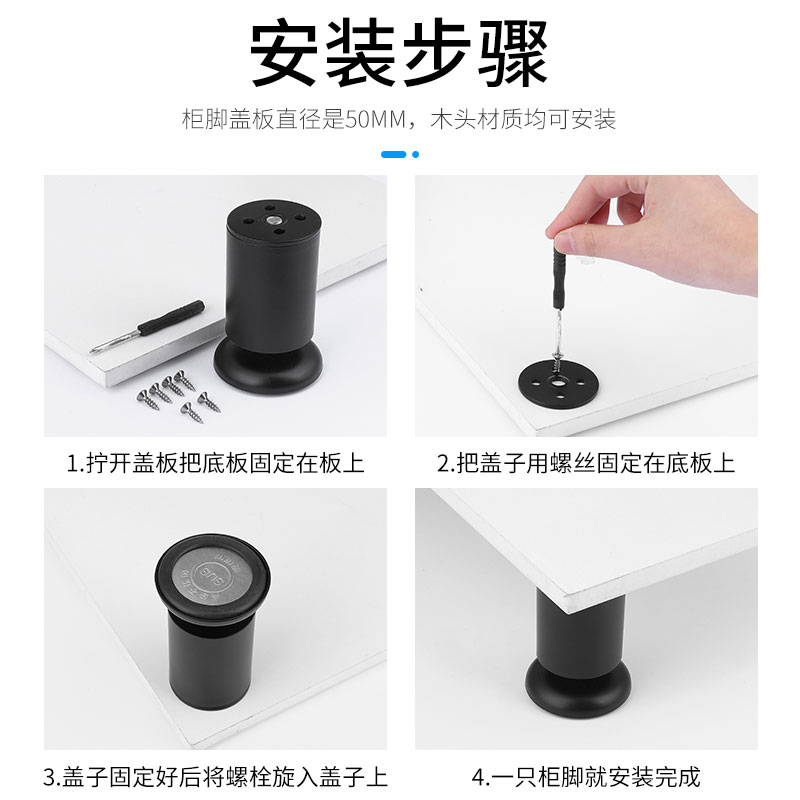 安装步骤

柜脚盖板直径是50MM，木头材质均可安装

1.拧开盖板把底板固定在板上

2.把盖子用螺丝固定在底板上

SUS

3.盖子固定好后将螺栓旋入盖子上

4.一只柜脚就安装完成