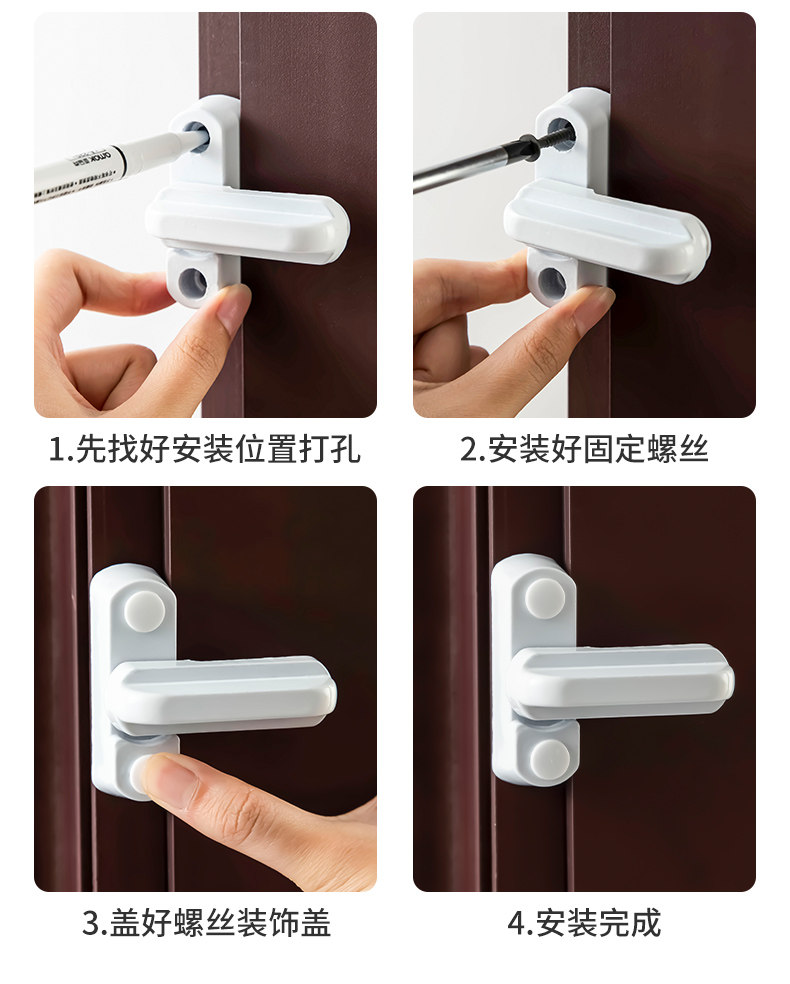 1.先找好安装位置打孔

2.安装好固定螺丝

3.盖好螺丝装饰盖

4.安装完成