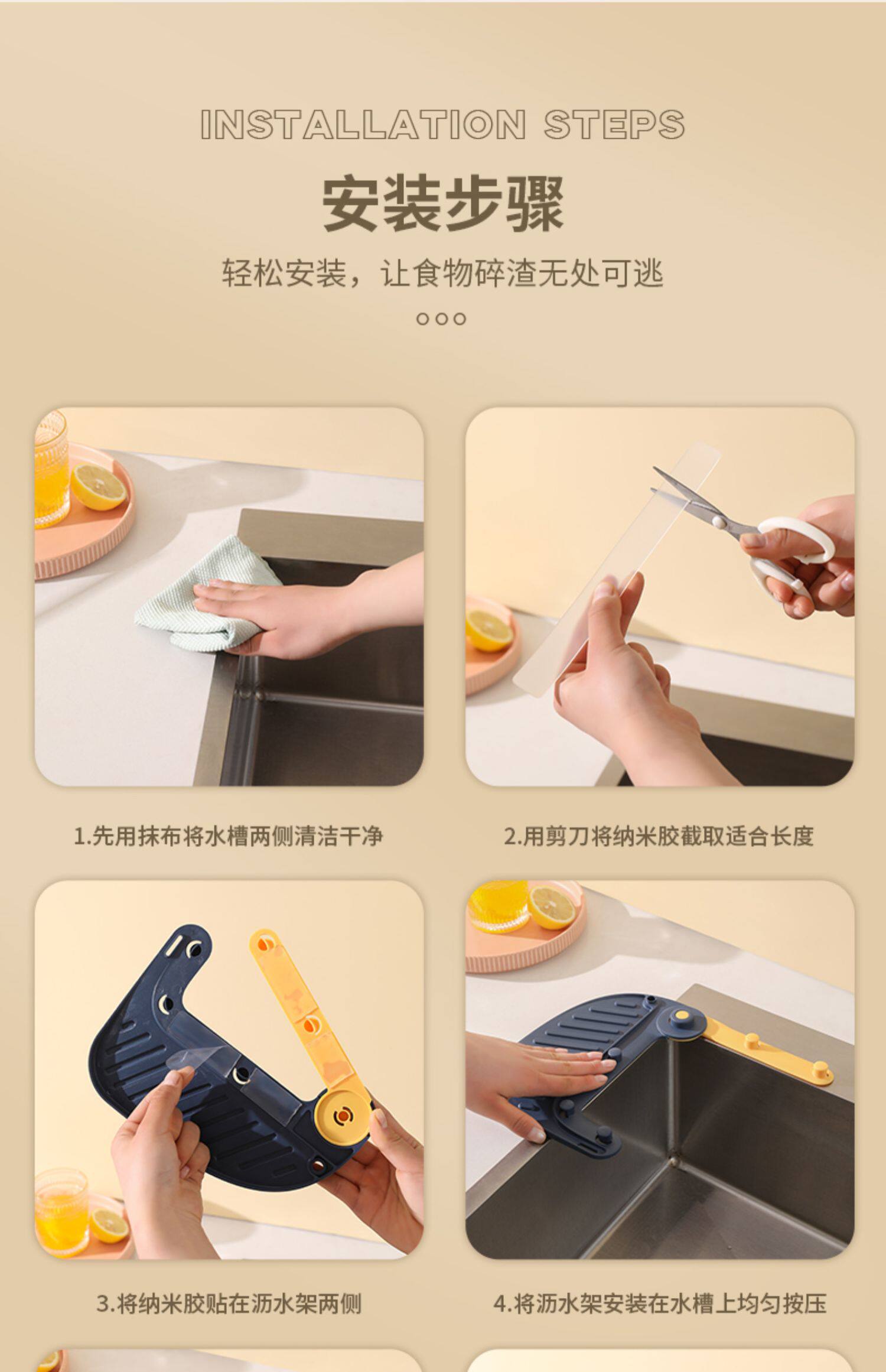 INSTALLATION STEPS

安装步骤

轻松安装，让食物碎渣无处可逃

1.先用抹布将水槽两侧清洁干净

2.用剪刀将纳米胶截取适合长度

3.将纳米胶贴在沥水架两侧

4.将沥水架安装在水槽上均匀按压