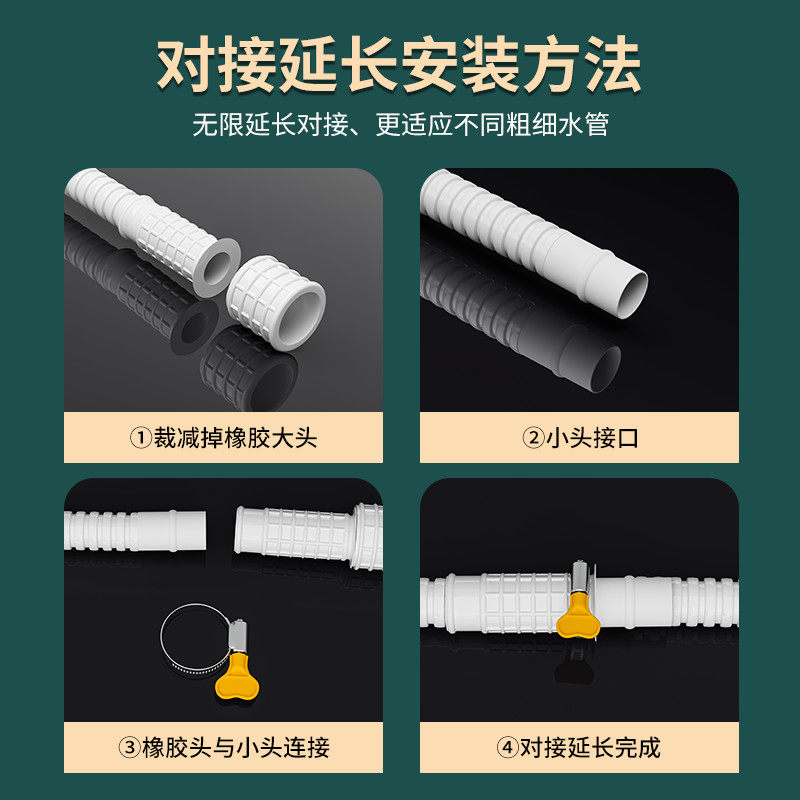 对接延长安装方法

无限延长对接、更适应不同粗细水管

①裁减掉橡胶大头

②小头接口

③橡胶头与小头连接

④对接延长完成