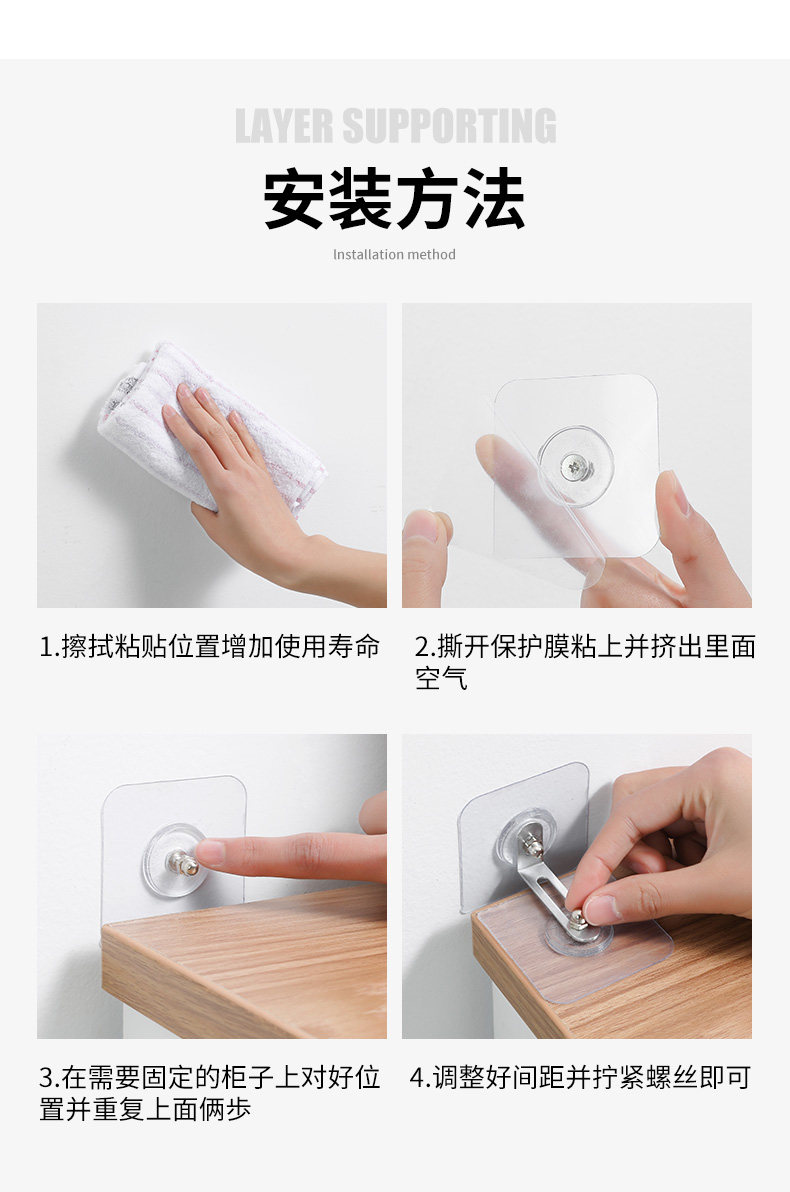 LAYER SUPPORTING

安装方法

Installation method

1.擦拭粘贴位置增加使用寿命

2.撕开保护膜粘上并挤出里面空气

3.在需要固定的柜子上对好位置并重复上面俩步

4.调整好间距并拧紧螺丝即可