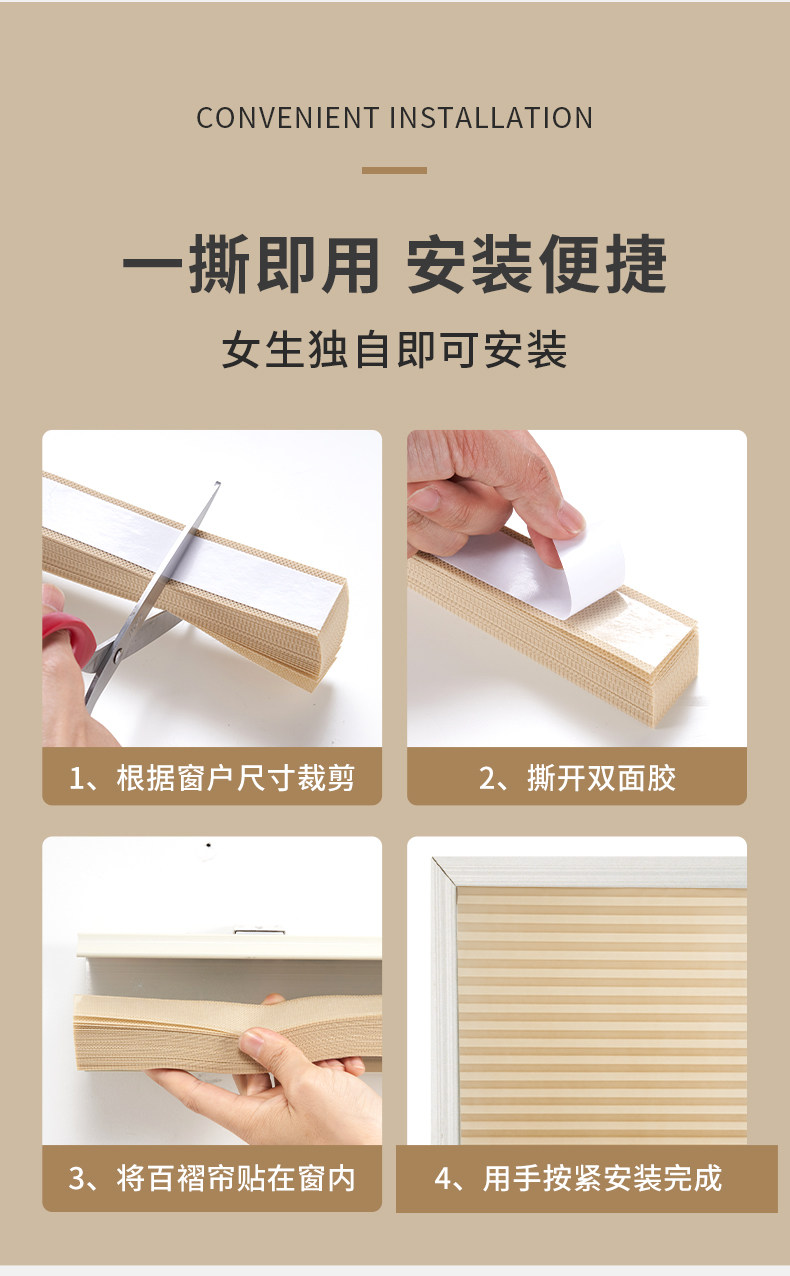 CONVENIENT INSTALLATION

一撕即用 安装便捷

女生独自即可安装

1、根据窗户尺寸裁剪

2、撕开双面胶

3、将百褶帘贴在窗内

4、用手按紧安装完成