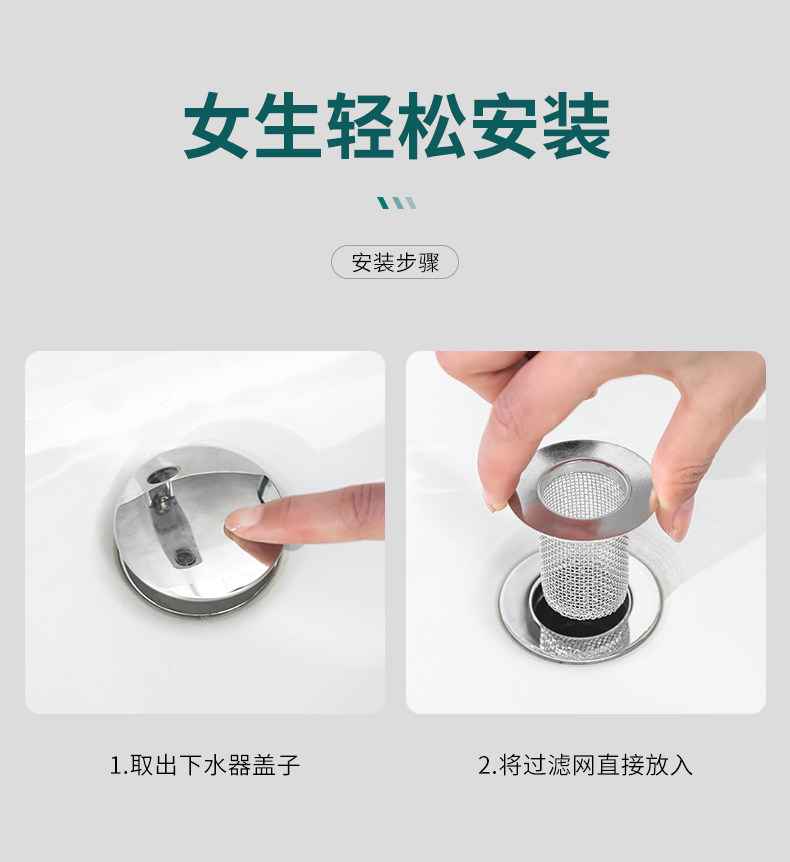 女生轻松安装

安装步骤

1.取出下水器盖子

2.将过滤网直接放入