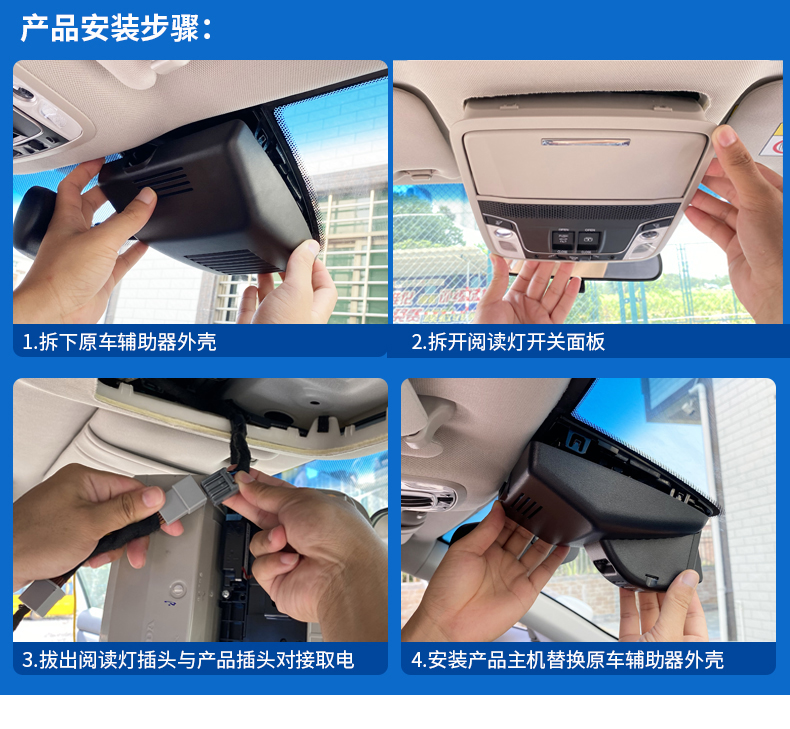 产品安装步骤：

1.拆下原车辅助器外壳

2.拆开阅读灯开关面板

3.拔出阅读灯插头与产品插头对接取电

4.安装产品主机替换原车辅助器外壳