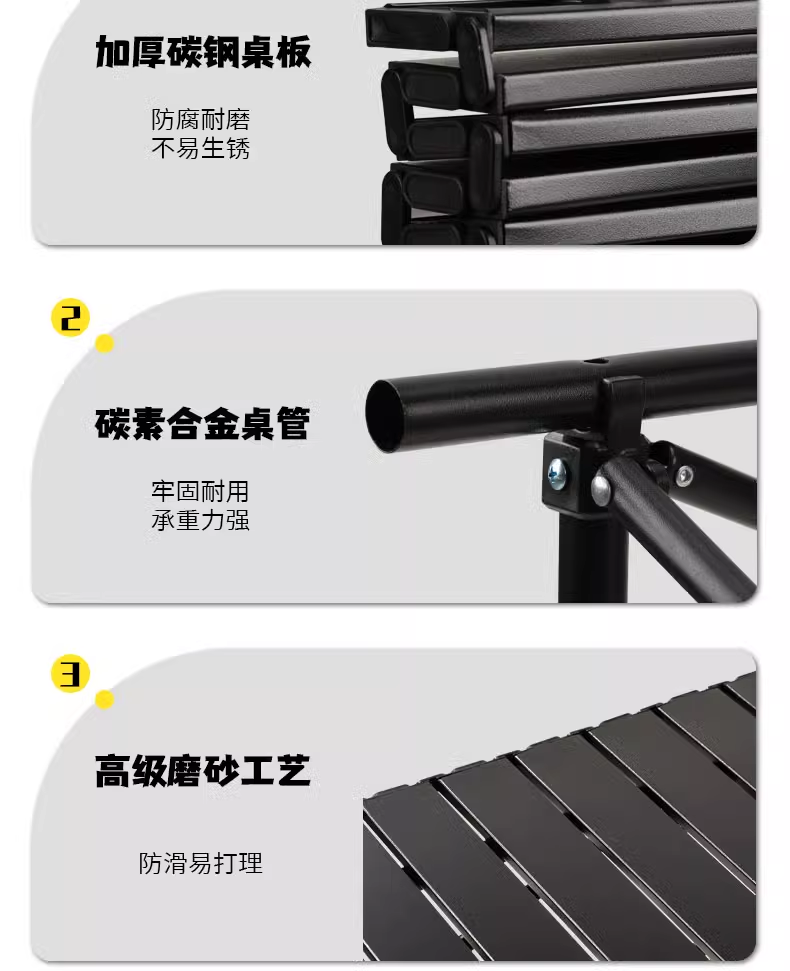 加厚碳钢桌板

防腐耐磨
不易生锈

2

碳素合金桌管

牢固耐用
承重力强

3

高级磨砂工艺

防滑易打理