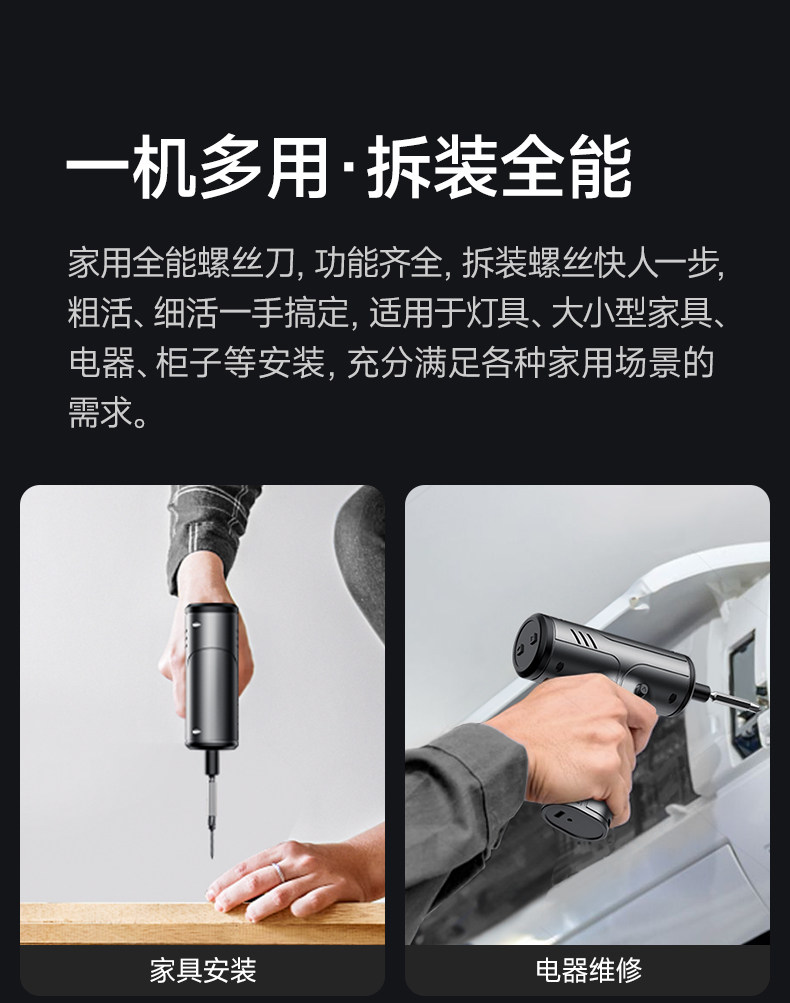 一机多用·拆装全能

家用全能螺丝刀, 功能齐全, 拆装螺丝快人一步, 粗活、细活一手搞定, 适用于灯具、大小型家具、电器、柜子等安装, 充分满足各种家用场景的需求。

家具安装

电器维修