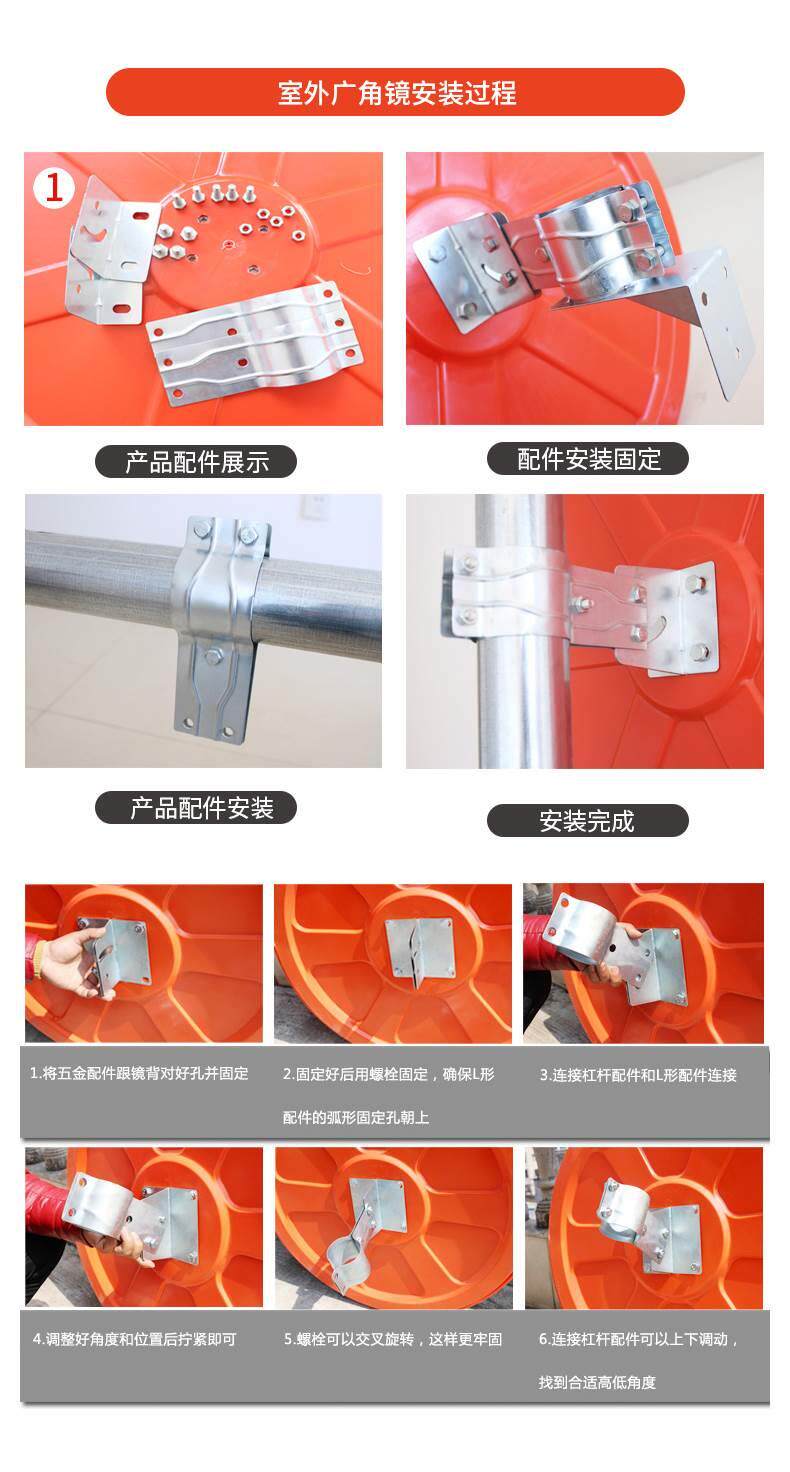 室外广角镜安装过程

1

产品配件展示

配件安装固定

产品配件安装

安装完成

1.将五金配件跟镜背对好孔并固定

2.固定好后用螺栓固定，确保L形配件的弧形固定孔朝上

3.连接杠杆配件和L形配件连接

4.调整好角度和位置后拧紧即可

5.螺栓可以交叉旋转，这样更牢固

6.连接杠杆配件可以上下调动，找到合适高低角度