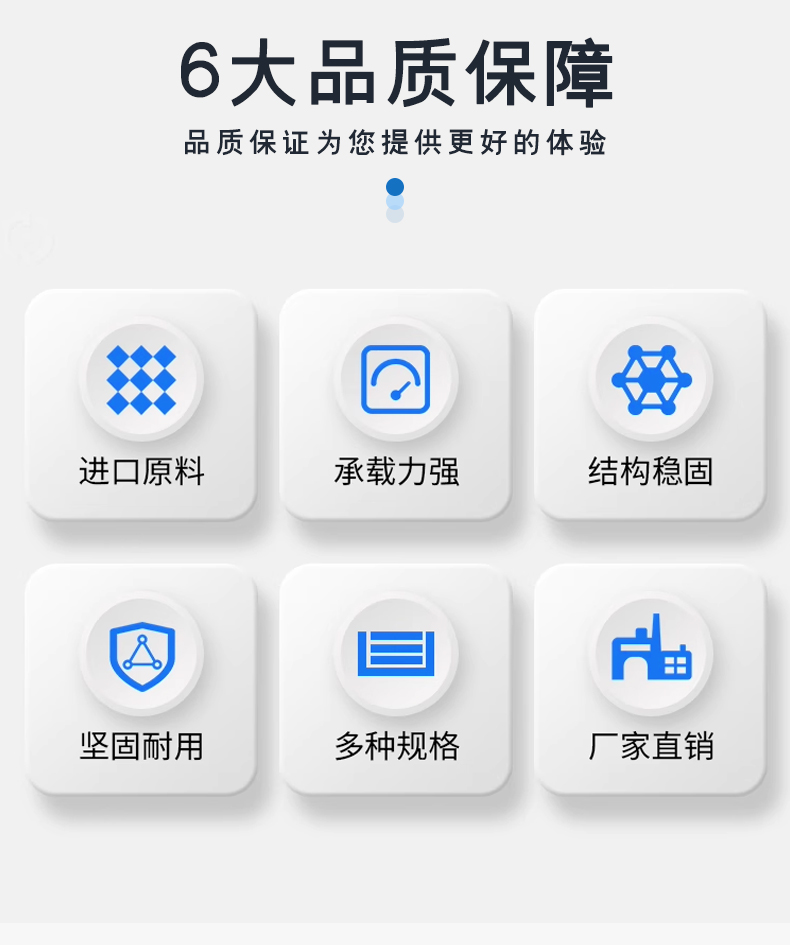 6大品质保障

品质保证为您提供更好的体验

进口原料

承载力强

结构稳固

坚固耐用

多种规格

厂家直销