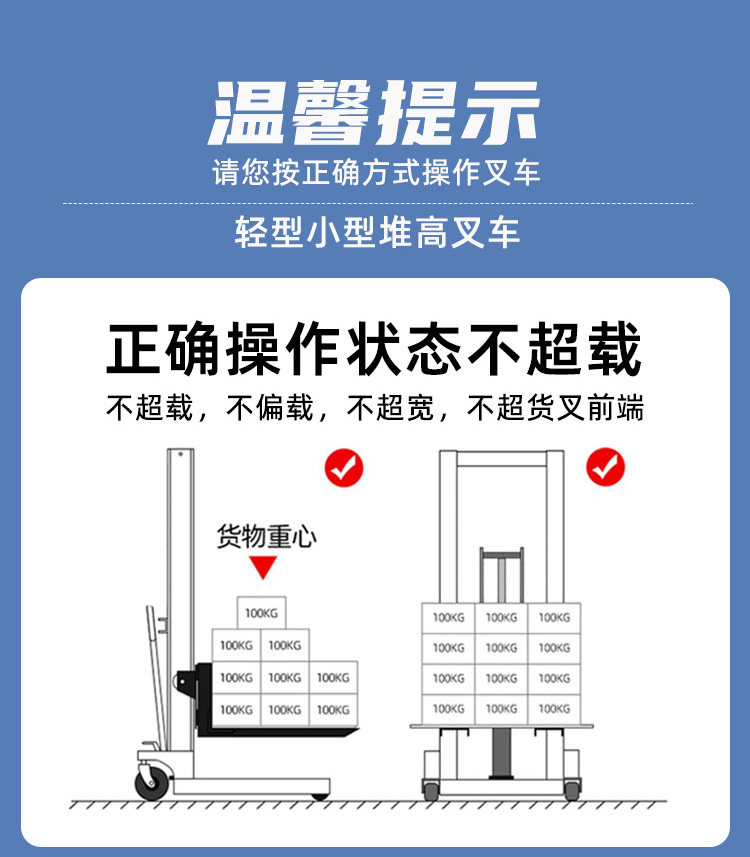 温馨提示
请您按正确方式操作叉车

轻型小型堆高叉车

正确操作状态不超载
不超载，不偏载，不超宽，不超货叉前端

货物重心

100KG
100KG 100KG
100KG 100KG 100KG
100KG 100KG 100KG

100KG 100KG 100KG
100KG 100KG 100KG
100KG 100KG 100KG
100KG 100KG 100KG