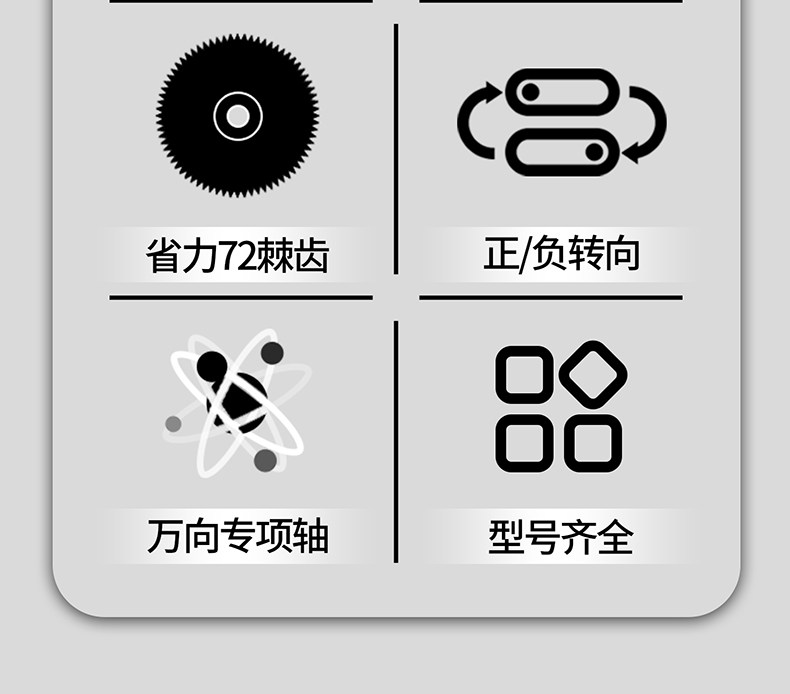 省力72棘齿

正/负转向

万向专项轴

型号齐全