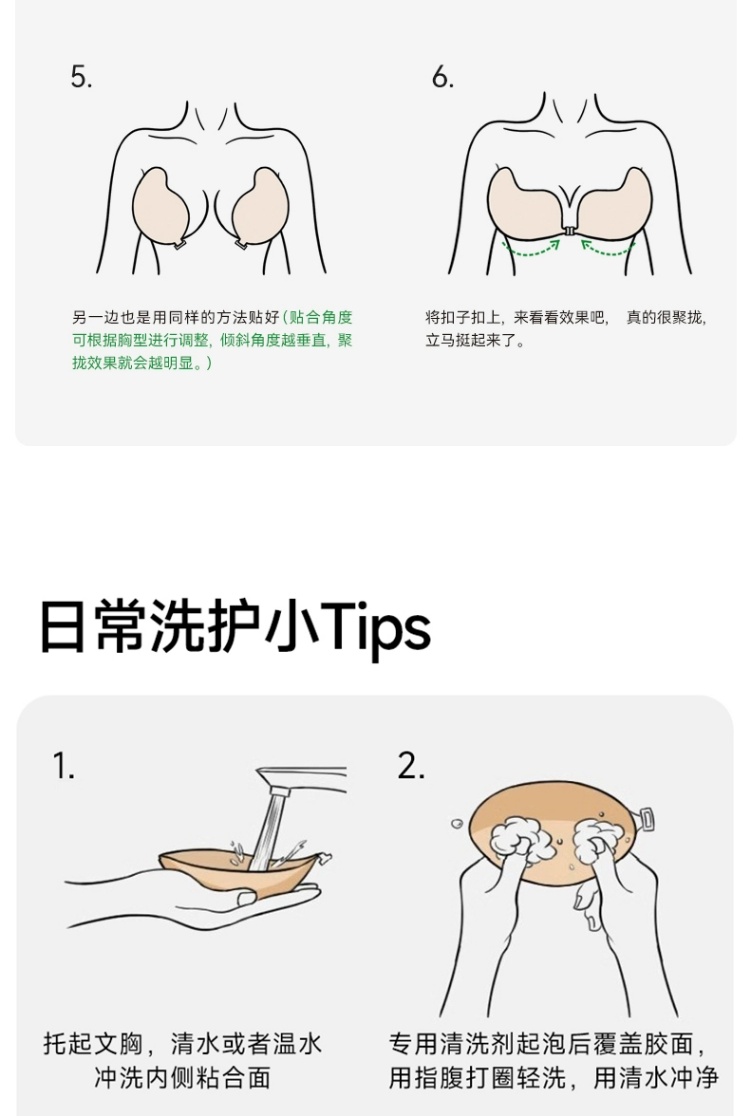 5.

另一边也是用同样的方法贴好（贴合角度可根据胸型进行调整，倾斜角度越垂直，聚拢效果就会越明显。）

6.

将扣子扣上，来看看效果吧， 真的很聚拢，立马挺起来了。

日常洗护小Tips

1.

托起文胸，清水或者温水冲洗内侧粘合面

2.

专用清洗剂起泡后覆盖胶面，用指腹打圈轻洗，用清水冲净