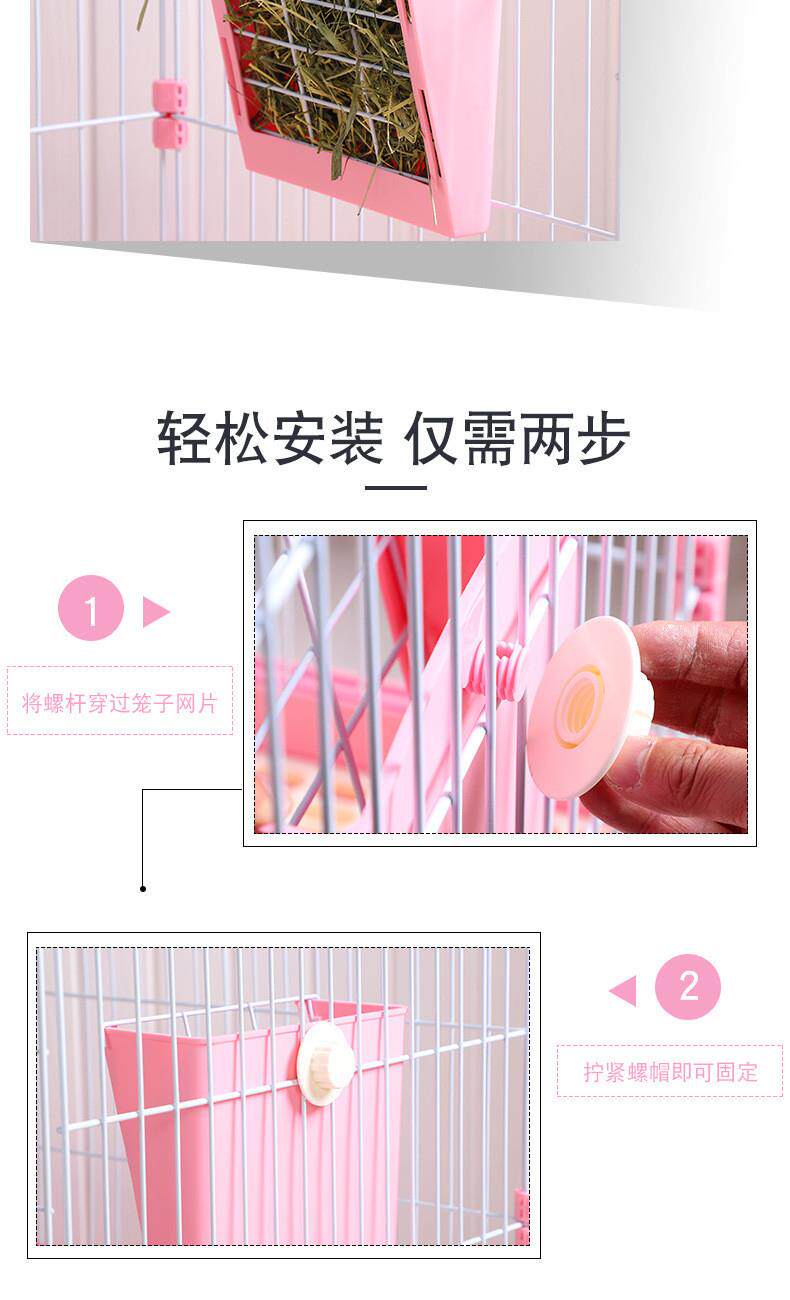 轻松安装 仅需两步

1

将螺杆穿过笼子网片

2

拧紧螺帽即可固定