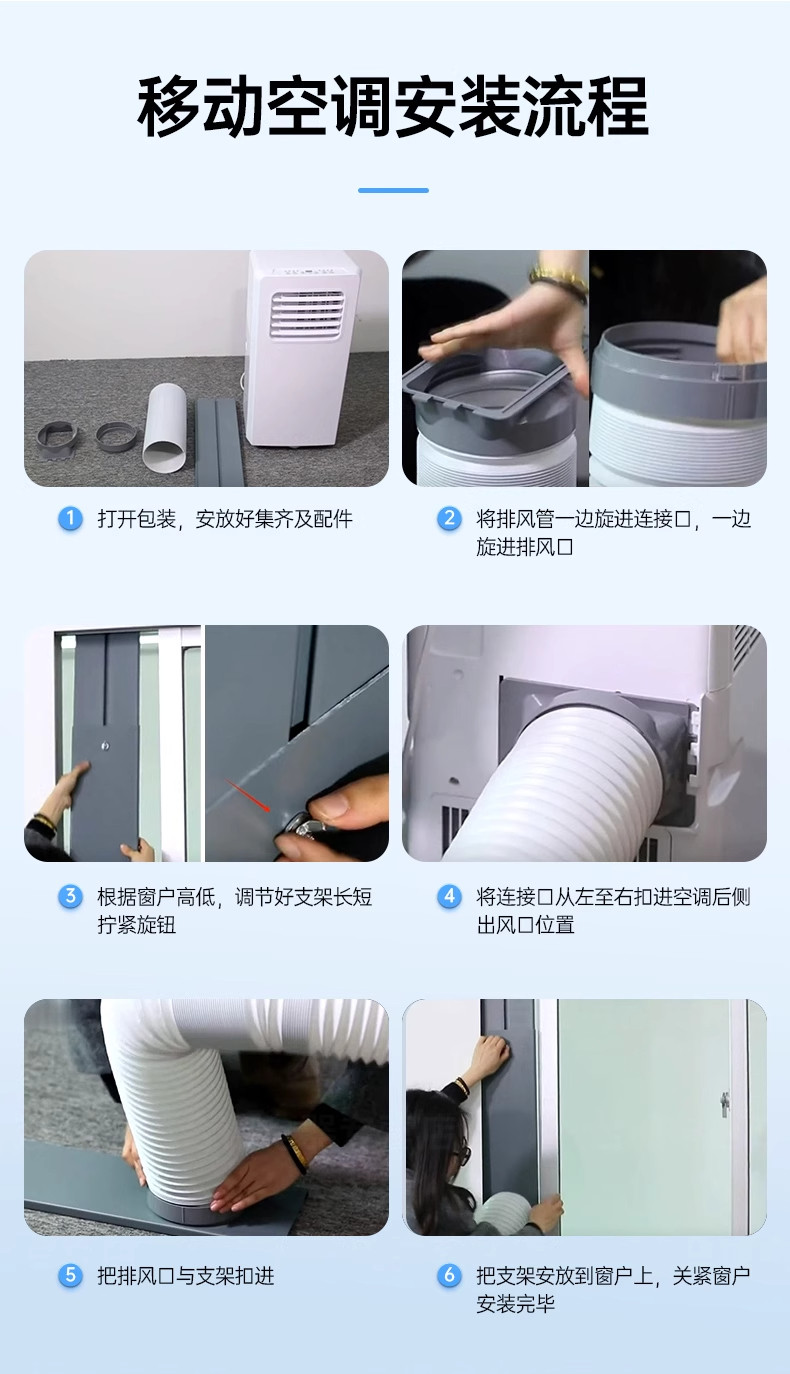 移动空调安装流程

1 打开包装，安放好集齐及配件

2 将排风管一边旋进连接口，一边旋进排风口

3 根据窗户高低，调节好支架长短拧紧旋钮

4 将连接口从左至右扣进空调后侧出风口位置

5 把排风口与支架扣进

6 把支架安放到窗户上，关紧窗户安装完毕