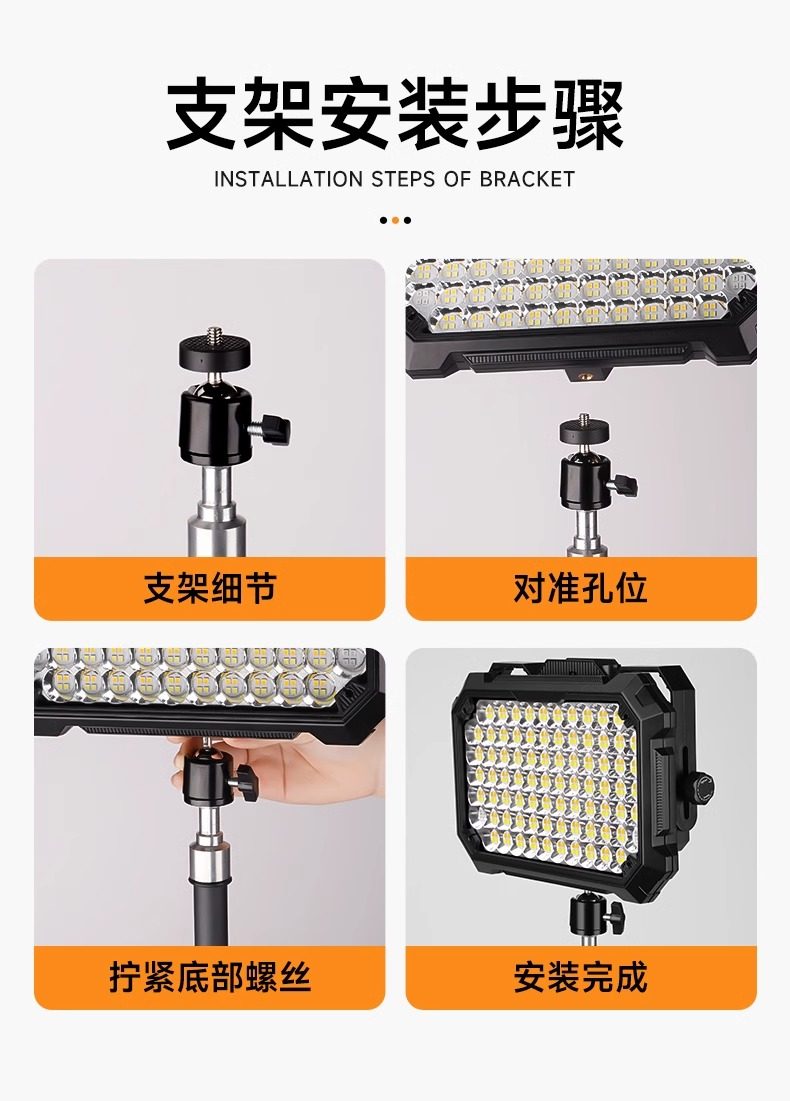 支架安装步骤

INSTALLATION STEPS OF BRACKET

支架细节

对准孔位

拧紧底部螺丝

安装完成