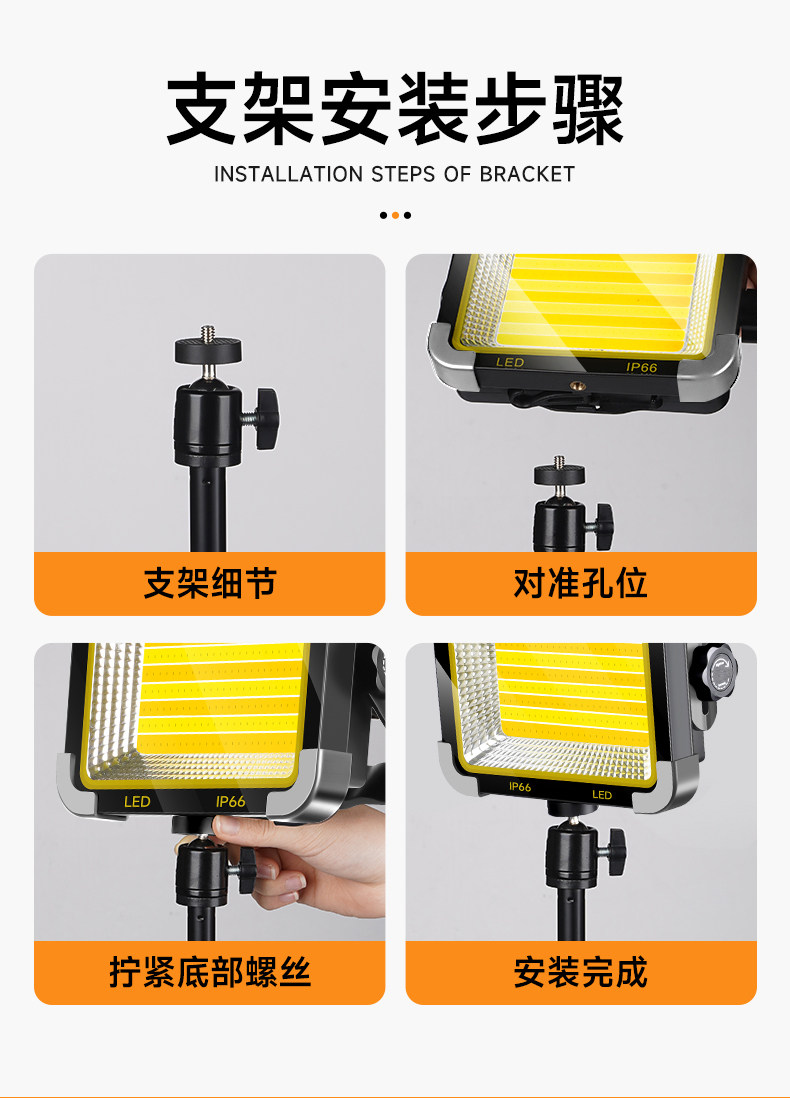 支架安装步骤

INSTALLATION STEPS OF BRACKET

支架细节

LED IP66

对准孔位

LED IP66

拧紧底部螺丝

IP66 LED

安装完成