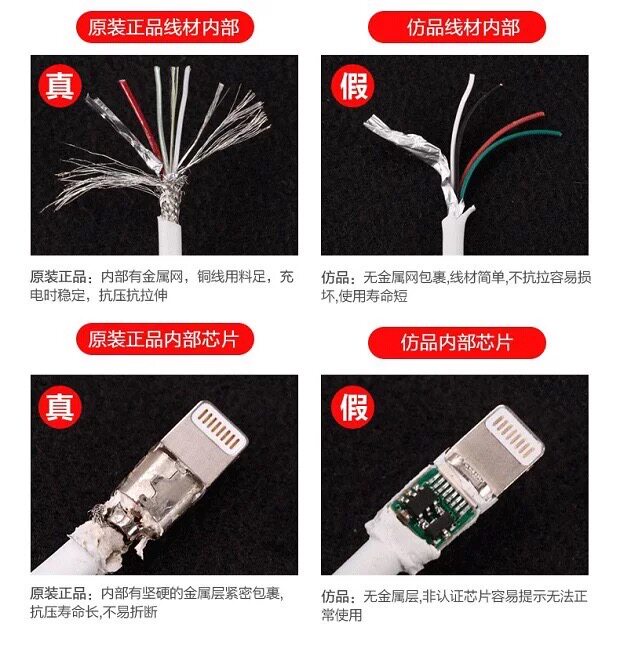 原装正品线材内部

真

原装正品：内部有金属网，铜线用料足，充电时稳定，抗压抗拉伸

仿品线材内部

假

仿品：无金属网包裹,线材简单,不抗拉容易损坏,使用寿命短

原装正品内部芯片

真

原装正品：内部有坚硬的金属层紧密包裹,抗压寿命长,不易折断

仿品内部芯片

假

仿品：无金属层,非认证芯片容易提示无法正常使用