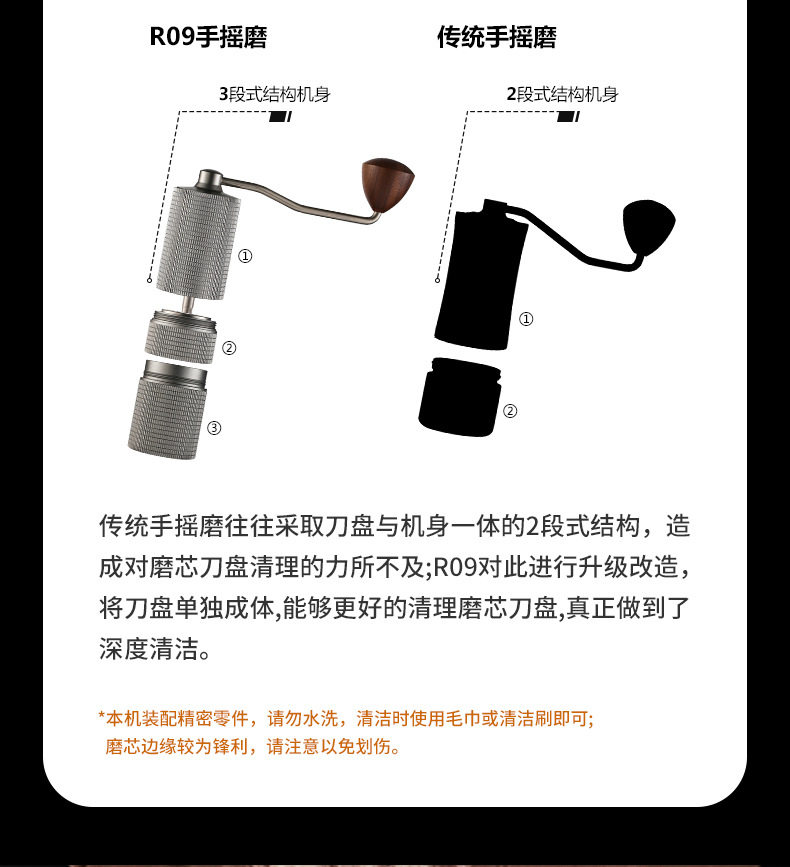 R09手摇磨

3段式结构机身

①
②
③

传统手摇磨

2段式结构机身

①
②

传统手摇磨往往采取刀盘与机身一体的2段式结构，造成对磨芯刀盘清理的力所不及;R09对此进行升级改造，将刀盘单独成体,能够更好的清理磨芯刀盘,真正做到了深度清洁。

*本机装配精密零件，请勿水洗，清洁时使用毛巾或清洁刷即可;
磨芯边缘较为锋利，请注意以免划伤。