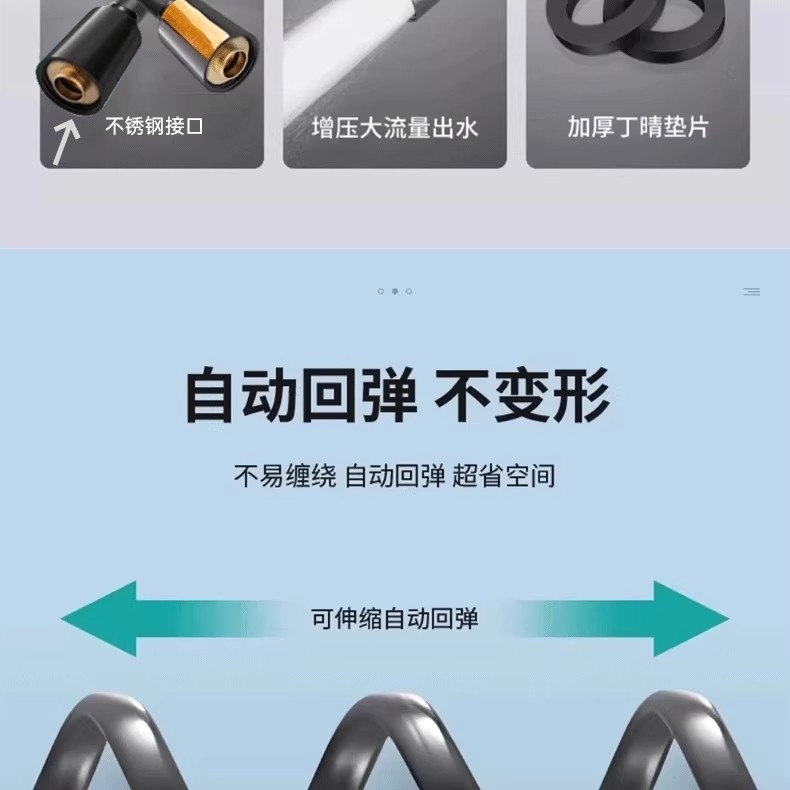 不锈钢接口

增压大流量出水

加厚丁晴垫片

自动回弹 不变形

不易缠绕 自动回弹 超省空间

可伸缩自动回弹