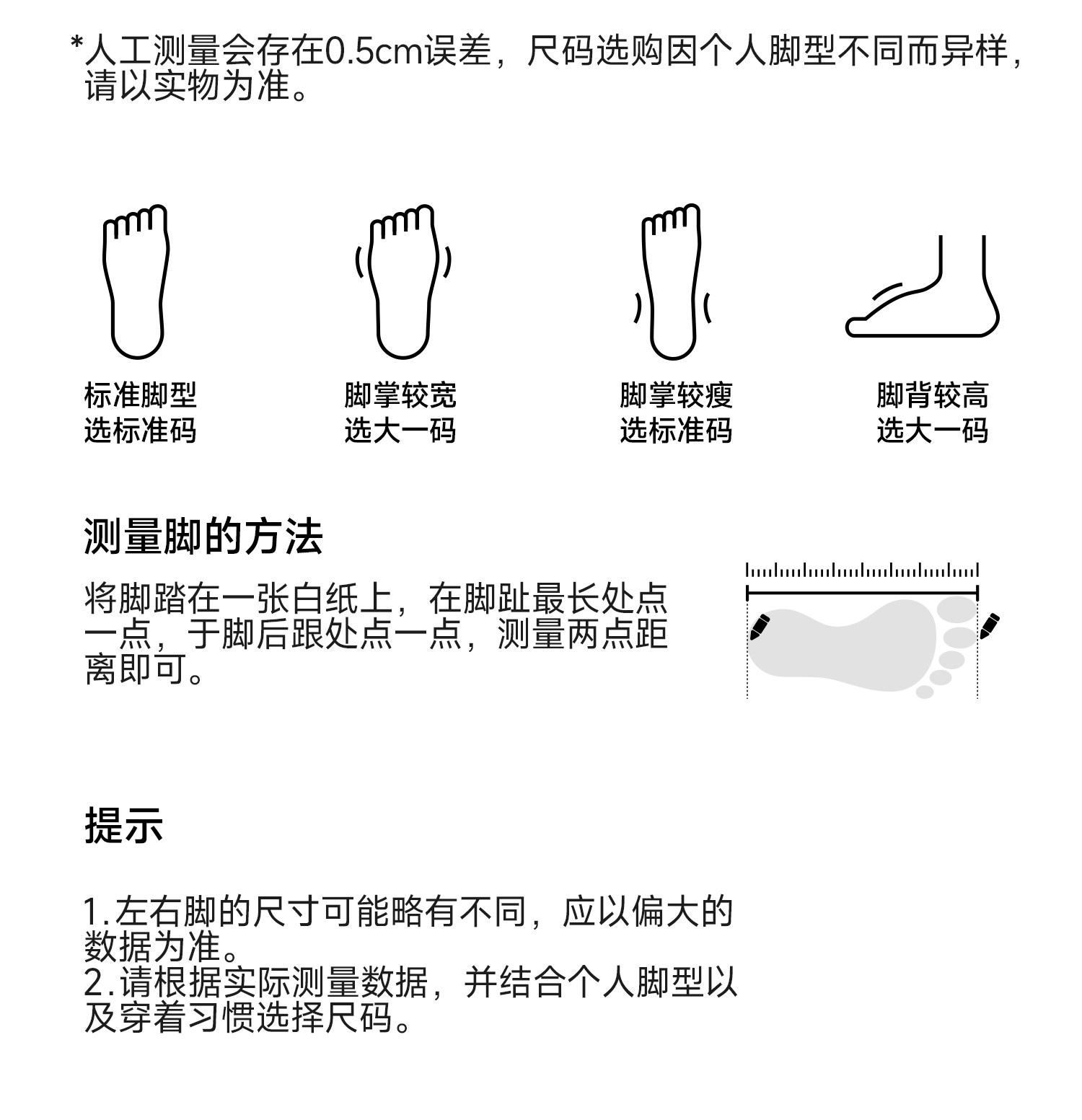 *人工测量会存在0.5cm误差，尺码选购因个人脚型不同而异样，请以实物为准。

标准脚型
选标准码

脚掌较宽
选大一码

脚掌较瘦
选标准码

脚背较高
选大一码

测量脚的方法

将脚踏在一张白纸上，在脚趾最长处点一点，于脚后跟处点一点，测量两点距离即可。

提示

1.左右脚的尺寸可能略有不同，应以偏大的数据为准。
2.请根据实际测量数据，并结合个人脚型以及穿着习惯选择尺码。