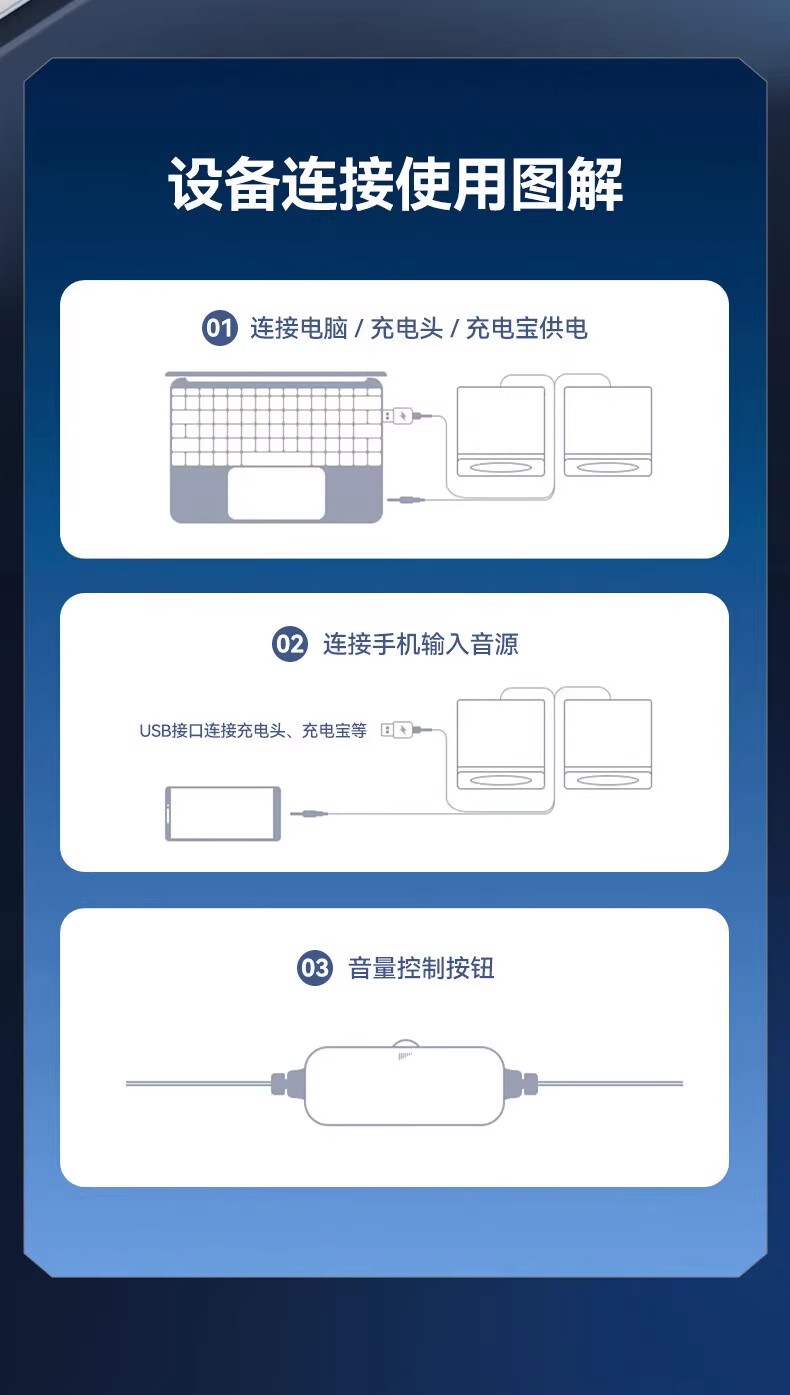 设备连接使用图解

01 连接电脑 / 充电头 / 充电宝供电

02 连接手机输入音源

USB接口连接充电头、充电宝等

03 音量控制按钮