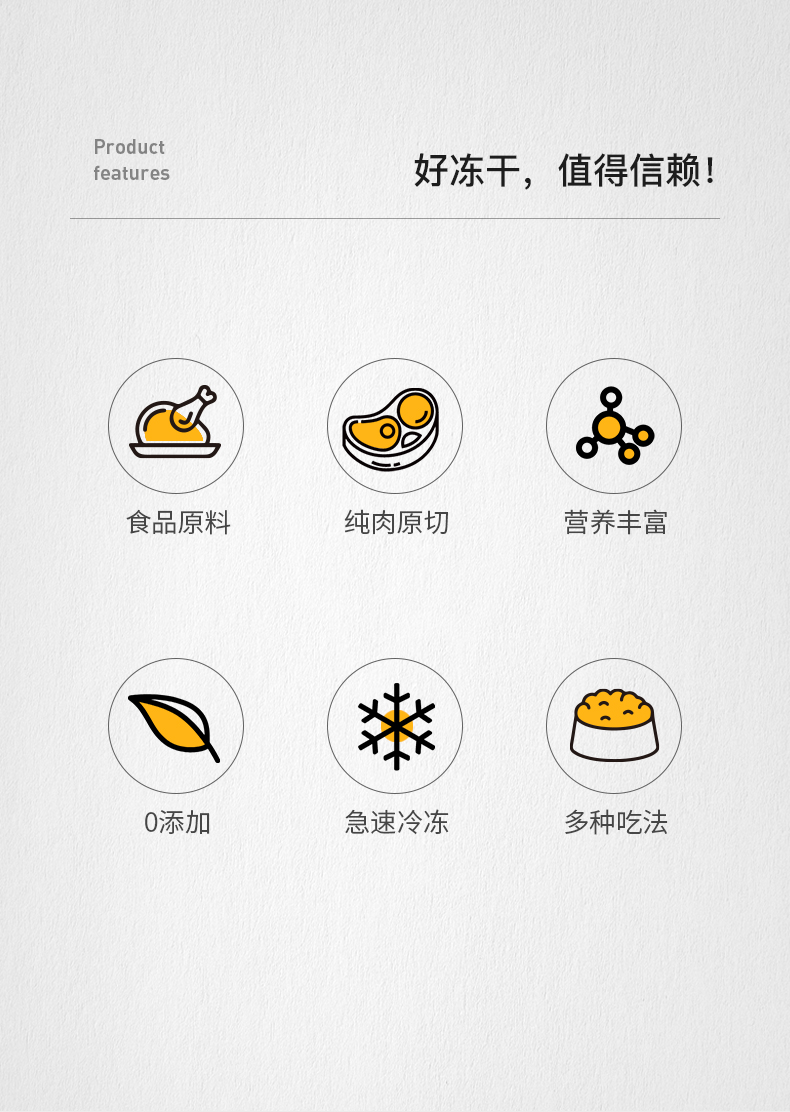 Product
features

好冻干，值得信赖！

食品原料

纯肉原切

营养丰富

0添加

急速冷冻

多种吃法