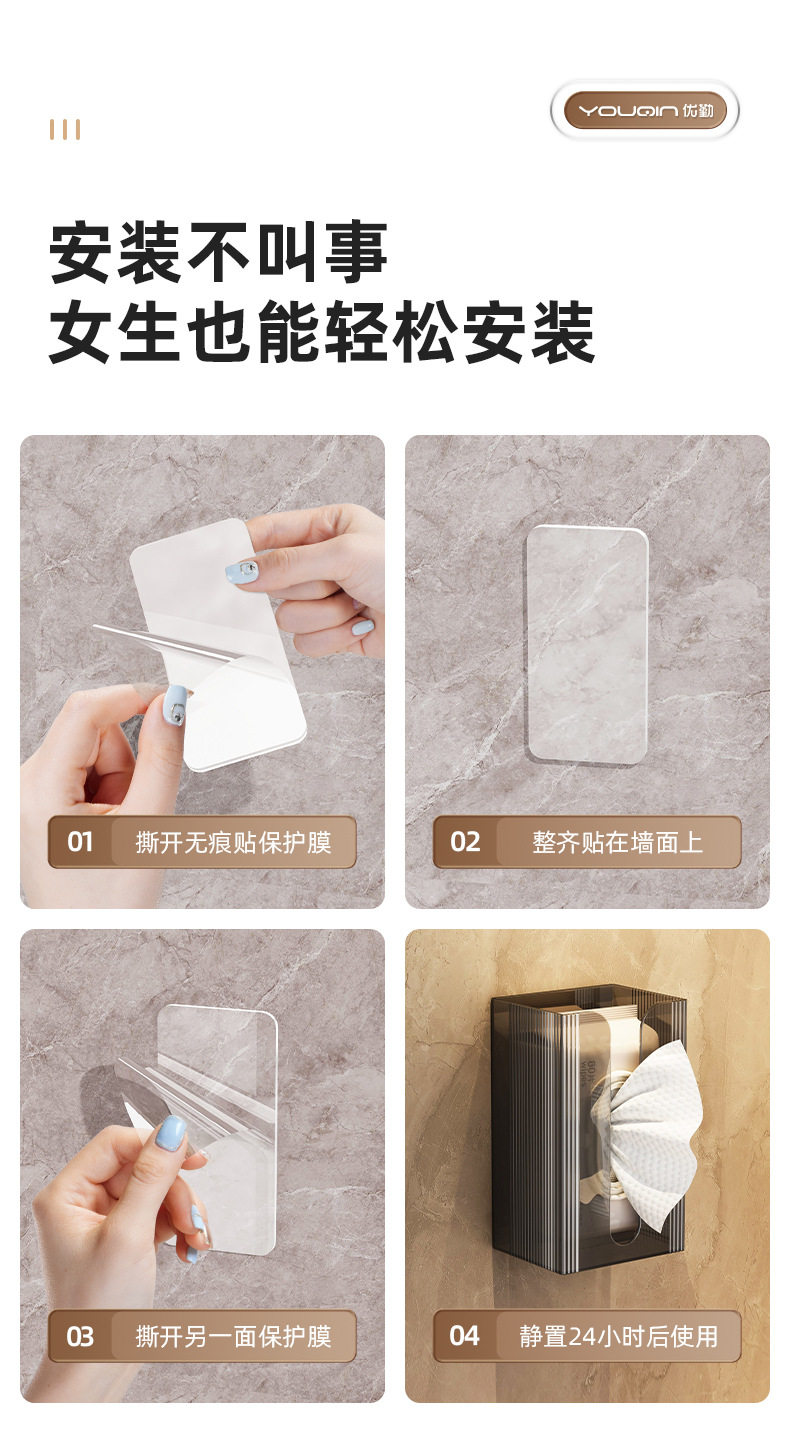 YOUQIN 优勤

安装不叫事
女生也能轻松安装

01 撕开无痕贴保护膜

02 整齐贴在墙面上

03 撕开另一面保护膜

04 静置24小时后使用