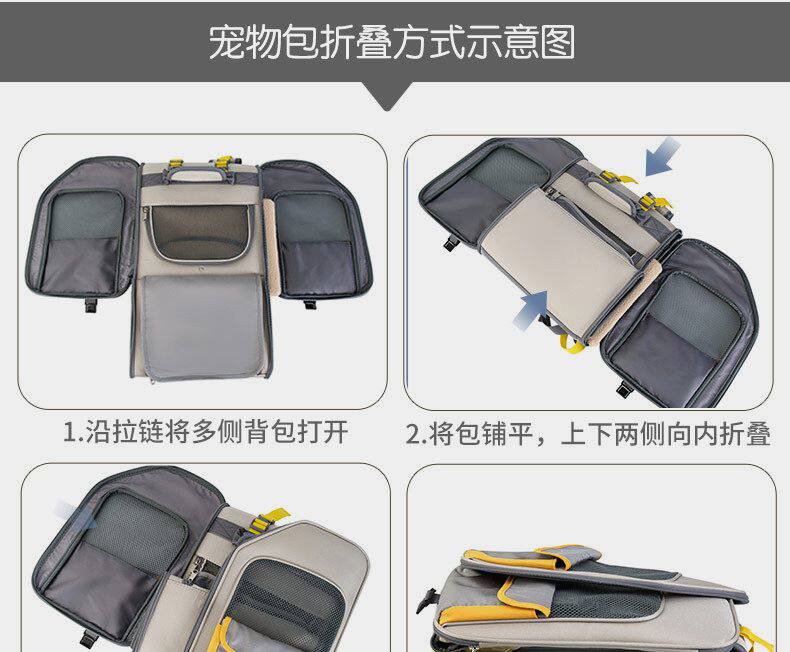 宠物包折叠方式示意图

1.沿拉链将多侧背包打开

2.将包铺平，上下两侧向内折叠