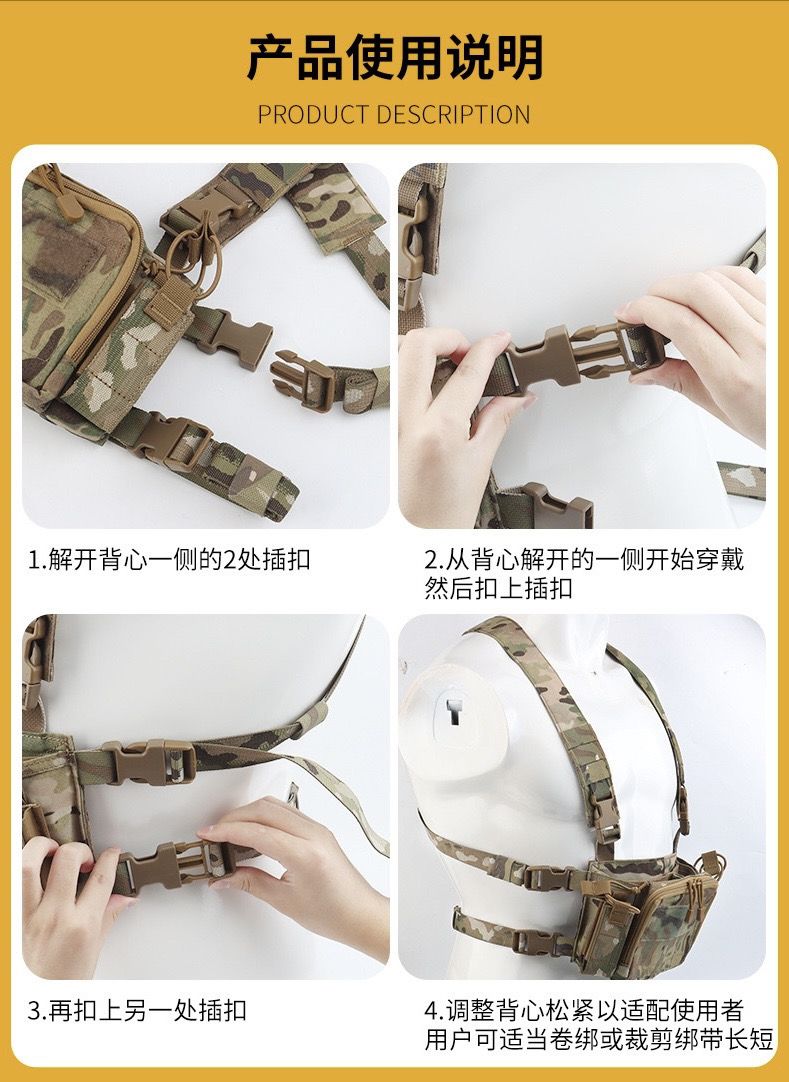 产品使用说明

PRODUCT DESCRIPTION

1.解开背心一侧的2处插扣

2.从背心解开的一侧开始穿戴然后扣上插扣

3.再扣上另一处插扣

4.调整背心松紧以适配使用者用户可适当卷绑或裁剪绑带长短