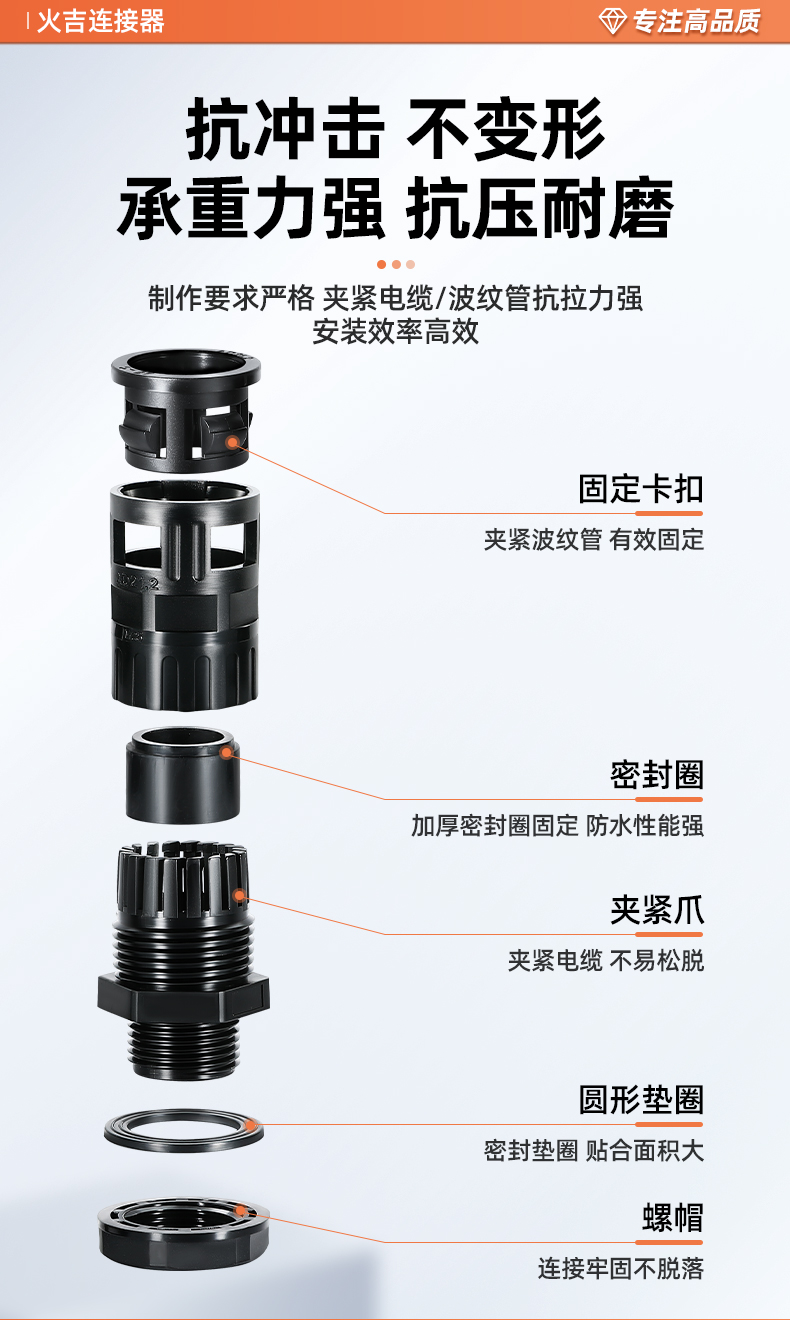 火吉连接器

专注高品质

抗冲击 不变形
承重力强 抗压耐磨

制作要求严格 夹紧电缆/波纹管抗拉力强
安装效率高效

固定卡扣
夹紧波纹管 有效固定

密封圈
加厚密封圈固定 防水性能强

夹紧爪
夹紧电缆 不易松脱

圆形垫圈
密封垫圈 贴合面积大

螺帽
连接牢固不脱落