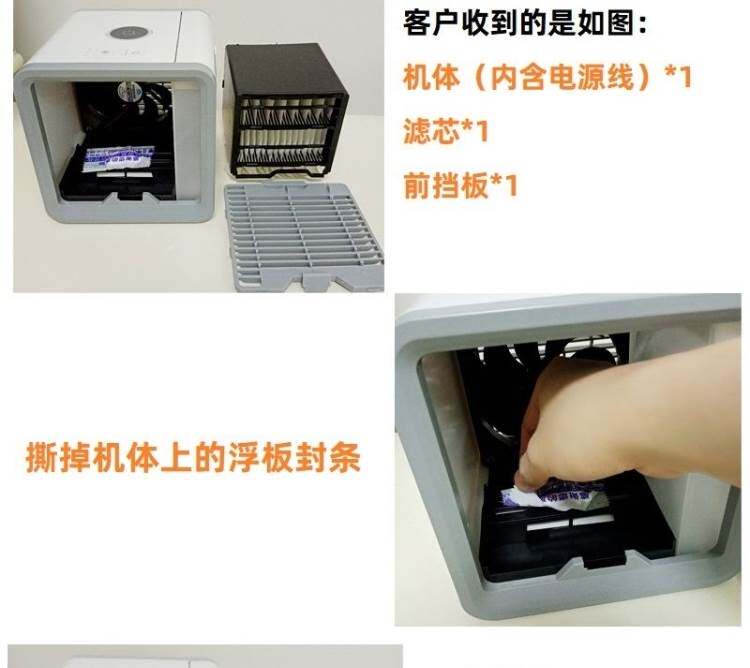 客户收到的是如图：

机体（内含电源线）*1

滤芯*1

前挡板*1

撕掉机体上的浮板封条