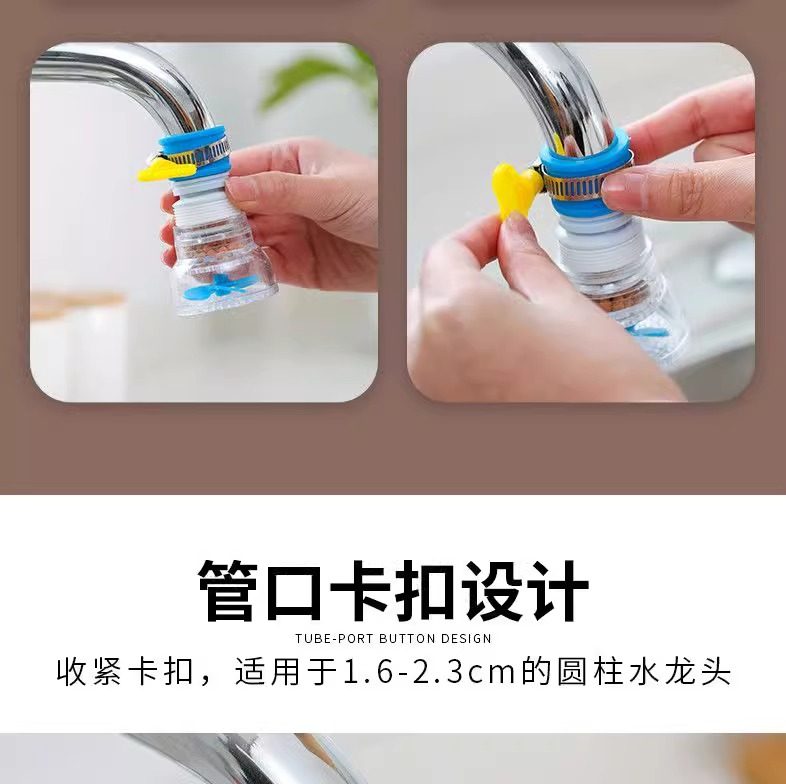 管口卡扣设计

TUBE-PORT BUTTON DESIGN

收紧卡扣，适用于1.6-2.3cm的圆柱水龙头