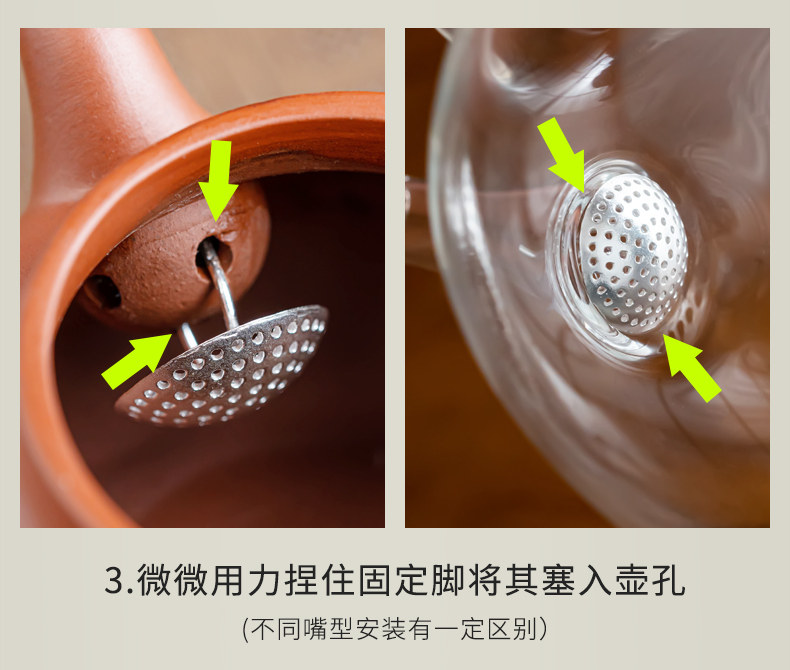 3.微微用力捏住固定脚将其塞入壶孔

(不同嘴型安装有一定区别)