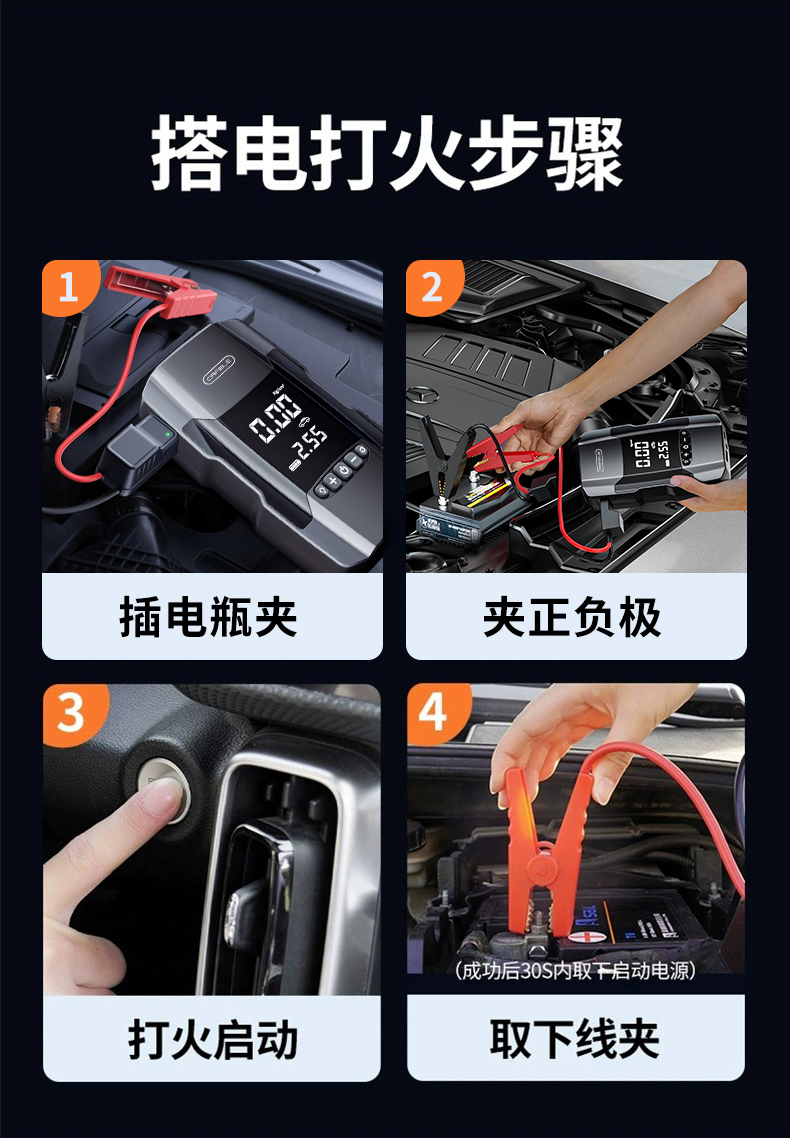 搭电打火步骤

1
0.00
2.55
插电瓶夹

2
0.00
夹正负极

3
打火启动

4
(成功后30S内取下启动电源)
取下线夹