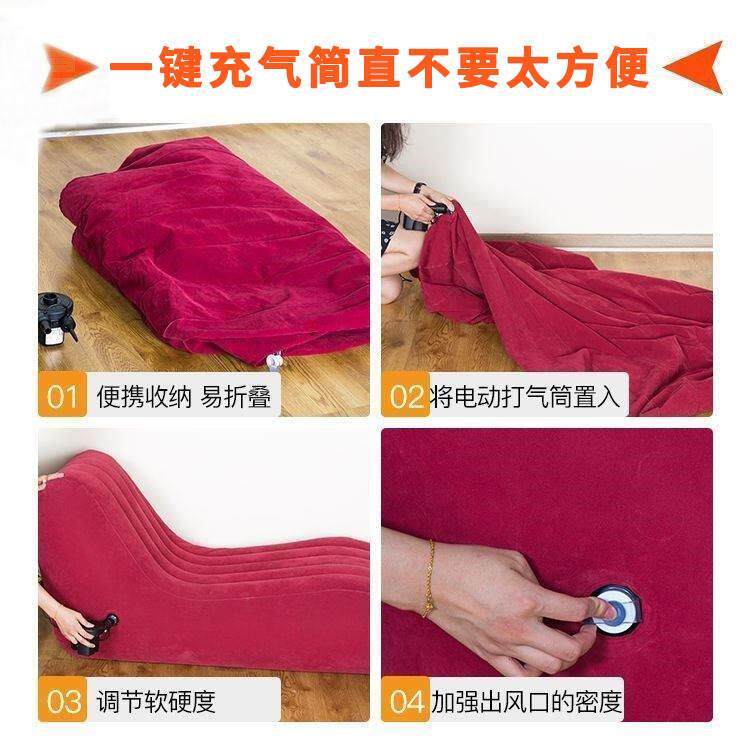 一键充气简直不要太方便

01 便携收纳 易折叠

02 将电动打气筒置入

03 调节软硬度

04 加强出风口的密度