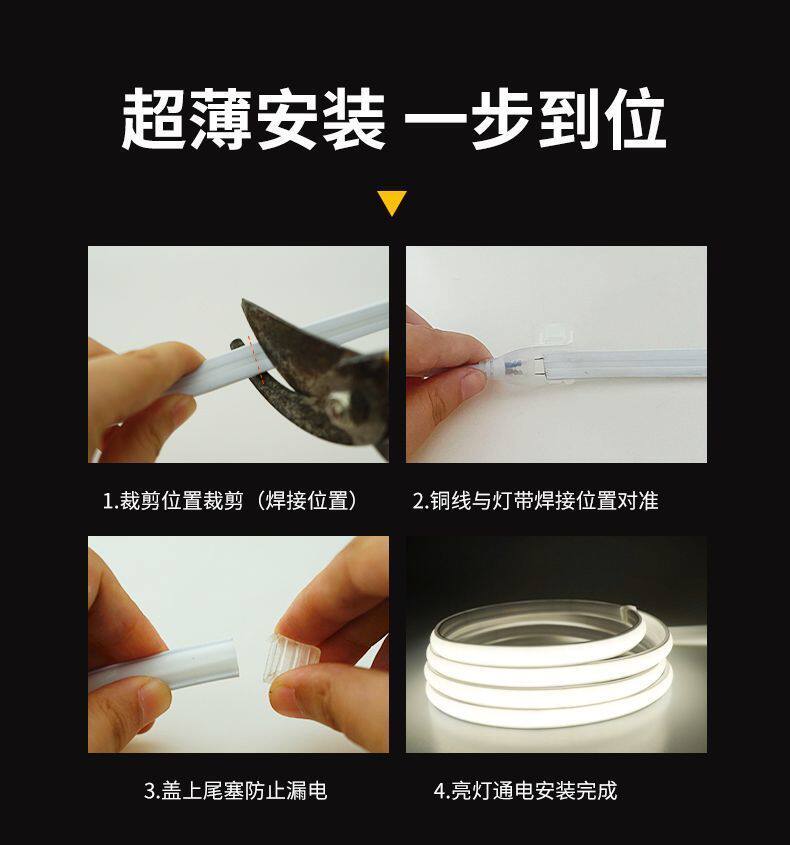 超薄安装 一步到位

1.裁剪位置裁剪（焊接位置）

2.铜线与灯带焊接位置对准

3.盖上尾塞防止漏电

4.亮灯通电安装完成