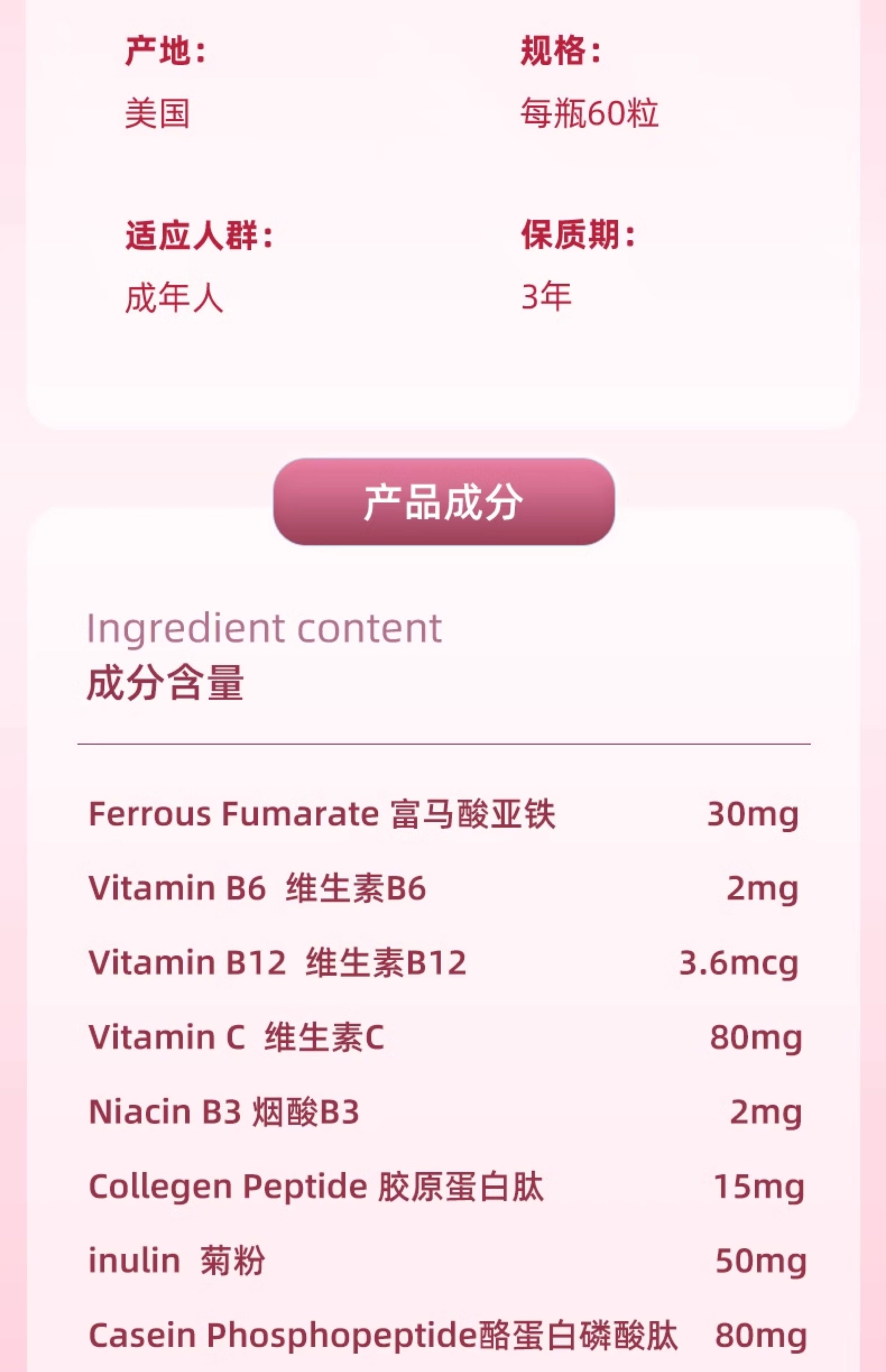 产地：
美国

规格：
每瓶60粒

适应人群：
成年人

保质期：
3年

产品成分

Ingredient content
成分含量

| | |
|---|---|
| Ferrous Fumarate 富马酸亚铁 | 30mg |
| Vitamin B6 维生素B6 | 2mg |
| Vitamin B12 维生素B12 | 3.6mcg |
| Vitamin C 维生素C | 80mg |
| Niacin B3 烟酸B3 | 2mg |
| Collegen Peptide 胶原蛋白肽 | 15mg |
| inulin 菊粉 | 50mg |
| Casein Phosphopeptide酪蛋白磷酸肽 | 80mg |