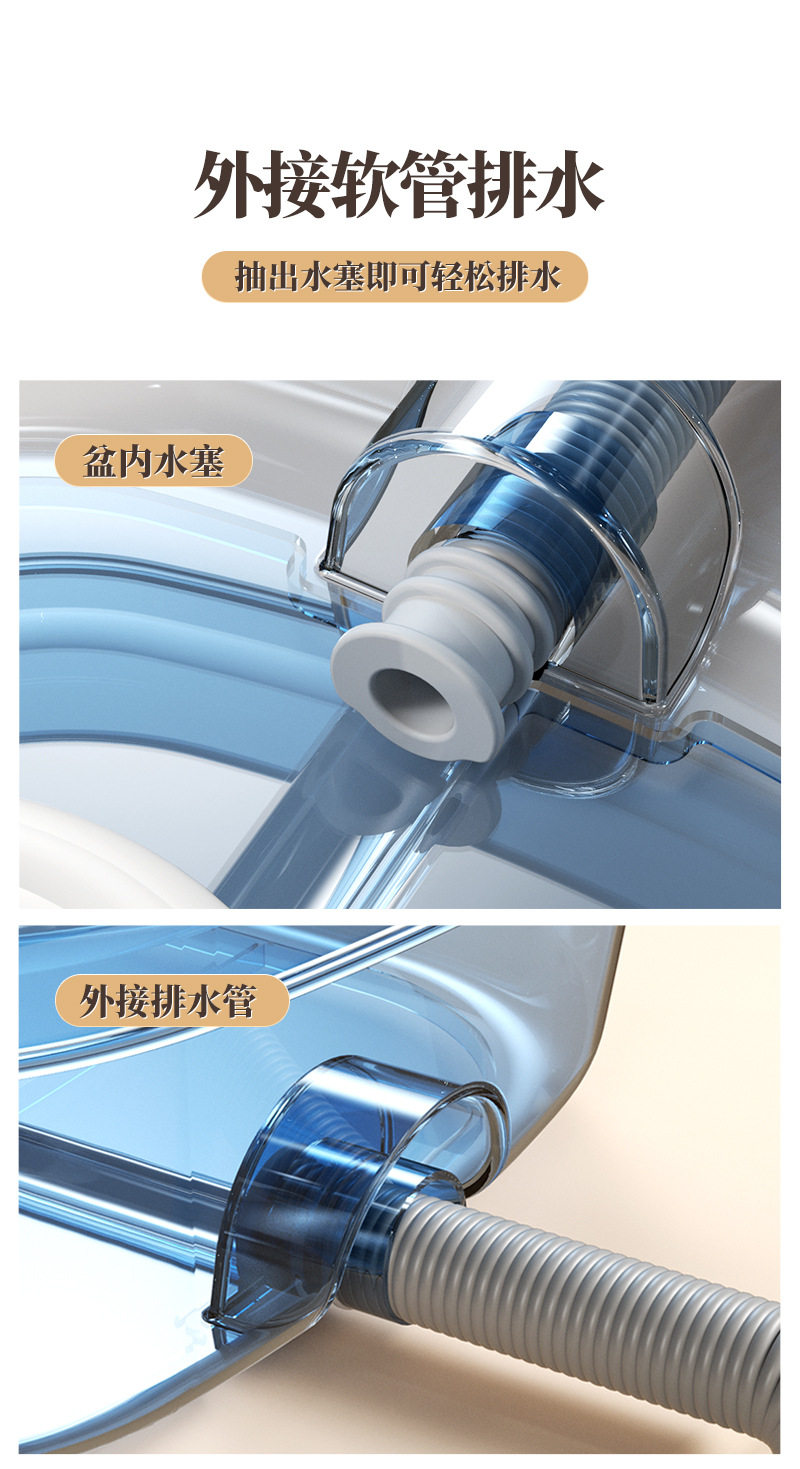 外接软管排水

抽出水塞即可轻松排水

盆内水塞

外接排水管