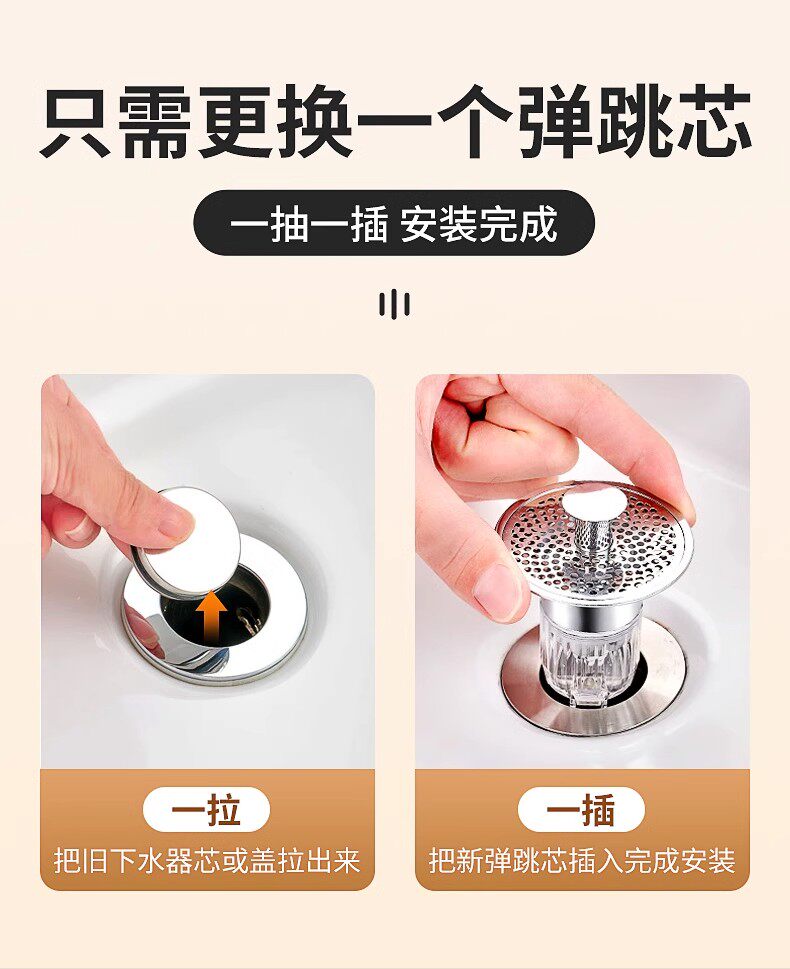 只需更换一个弹跳芯

一抽一插 安装完成

一拉
把旧下水器芯或盖拉出来

一插
把新弹跳芯插入完成安装