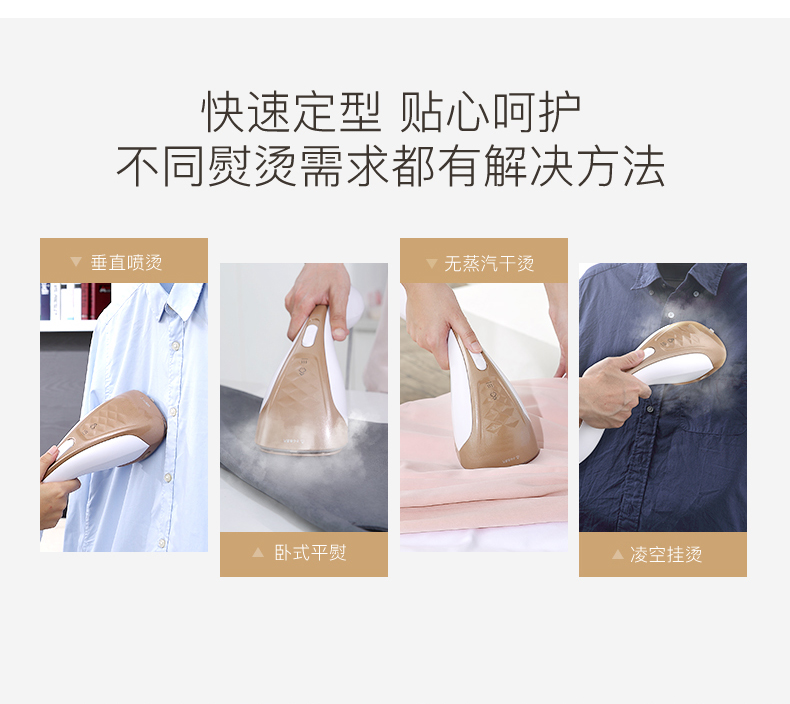 快速定型 贴心呵护
不同熨烫需求都有解决方法

▼ 垂直喷烫

▲ 卧式平熨

▼ 无蒸汽干烫

▲ 凌空挂烫