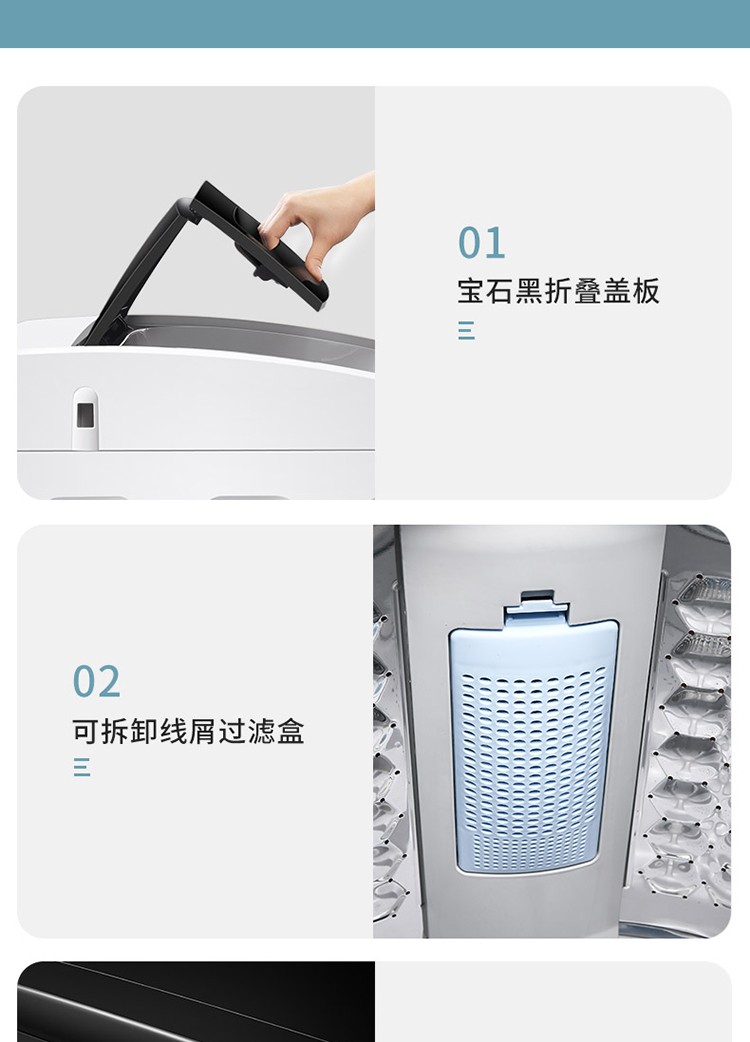 01
宝石黑折叠盖板

02
可拆卸线屑过滤盒