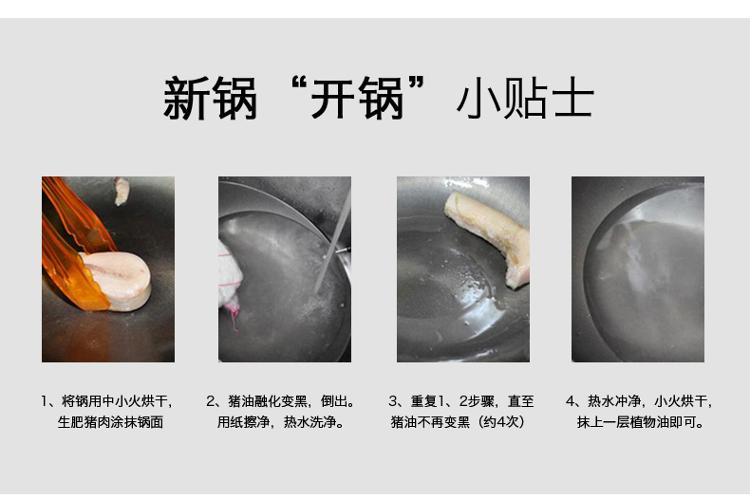 新锅“开锅”小贴士

1、将锅用中小火烘干，生肥猪肉涂抹锅面

2、猪油融化变黑，倒出。用纸擦净，热水洗净。

3、重复1、2步骤，直至猪油不再变黑（约4次）

4、热水冲净，小火烘干，抹上一层植物油即可。