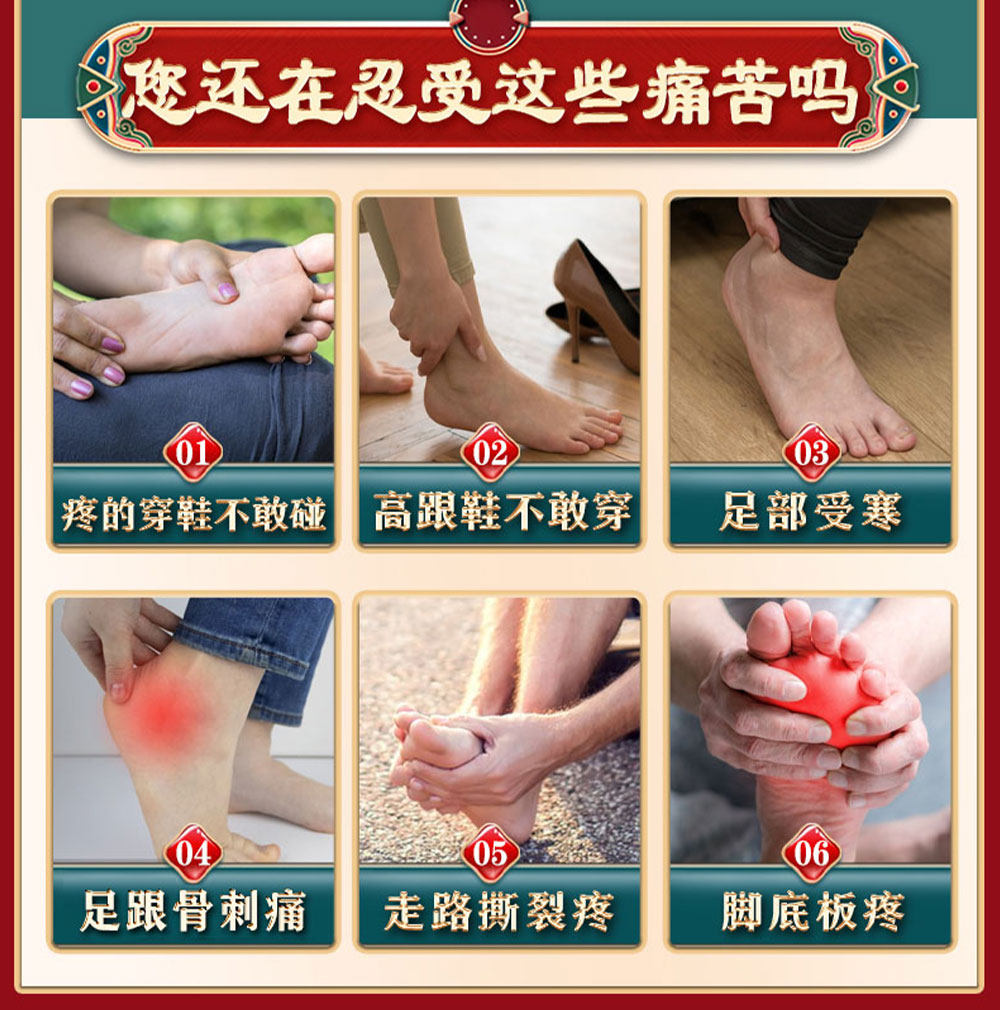 您还在忍受这些痛苦吗

01
疼的穿鞋不敢碰

02
高跟鞋不敢穿

03
足部受寒

04
足跟骨刺痛

05
走路撕裂疼

06
脚底板疼